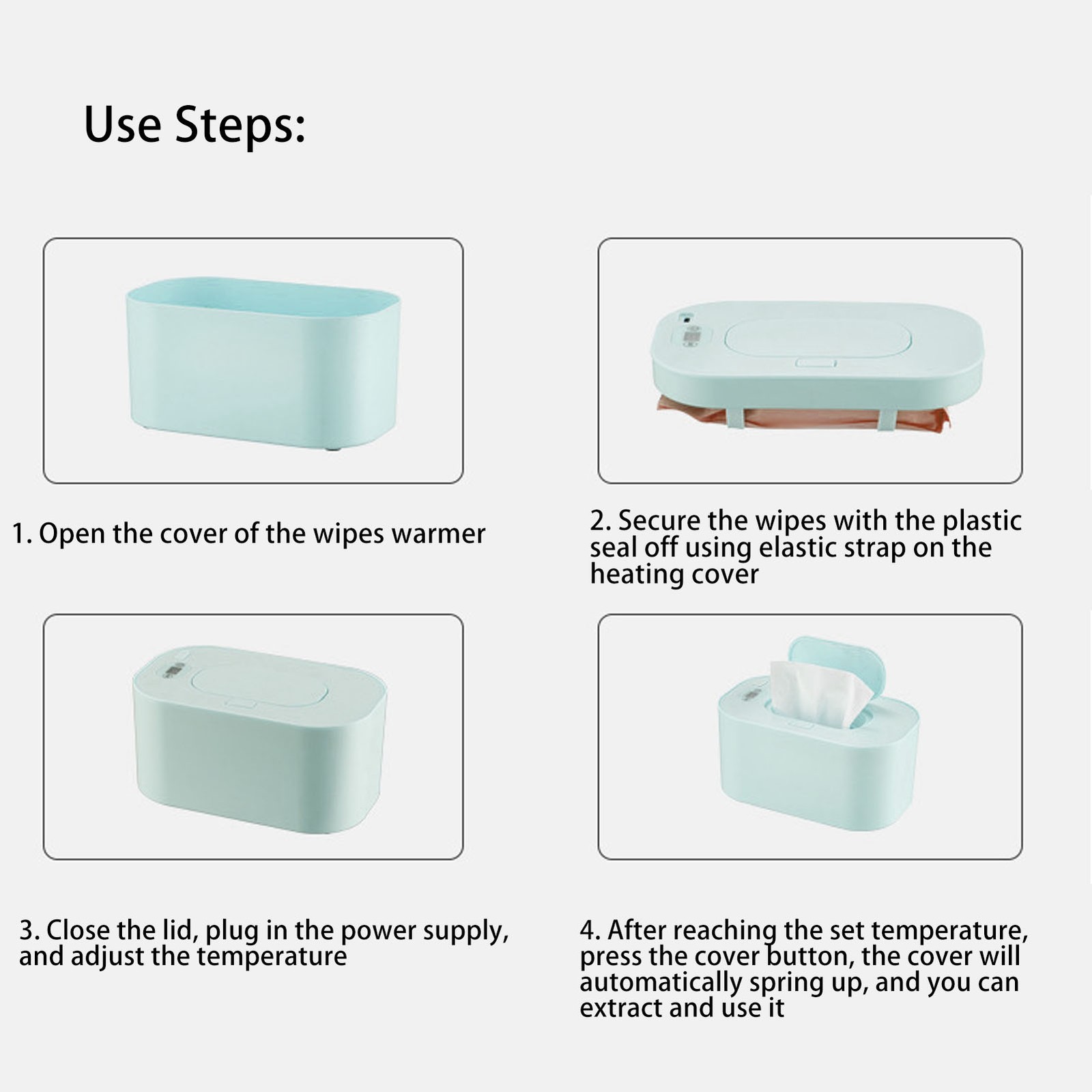 Use Steps:

1. Open the cover of the wipes warmer

2. Secure the wipes with the plastic seal off using elastic strap on the heating cover

3. Close the lid, plug in the power supply, and adjust the temperature

4. After reaching the set temperature, press the cover button, the cover will automatically spring up, and you can extract and use it