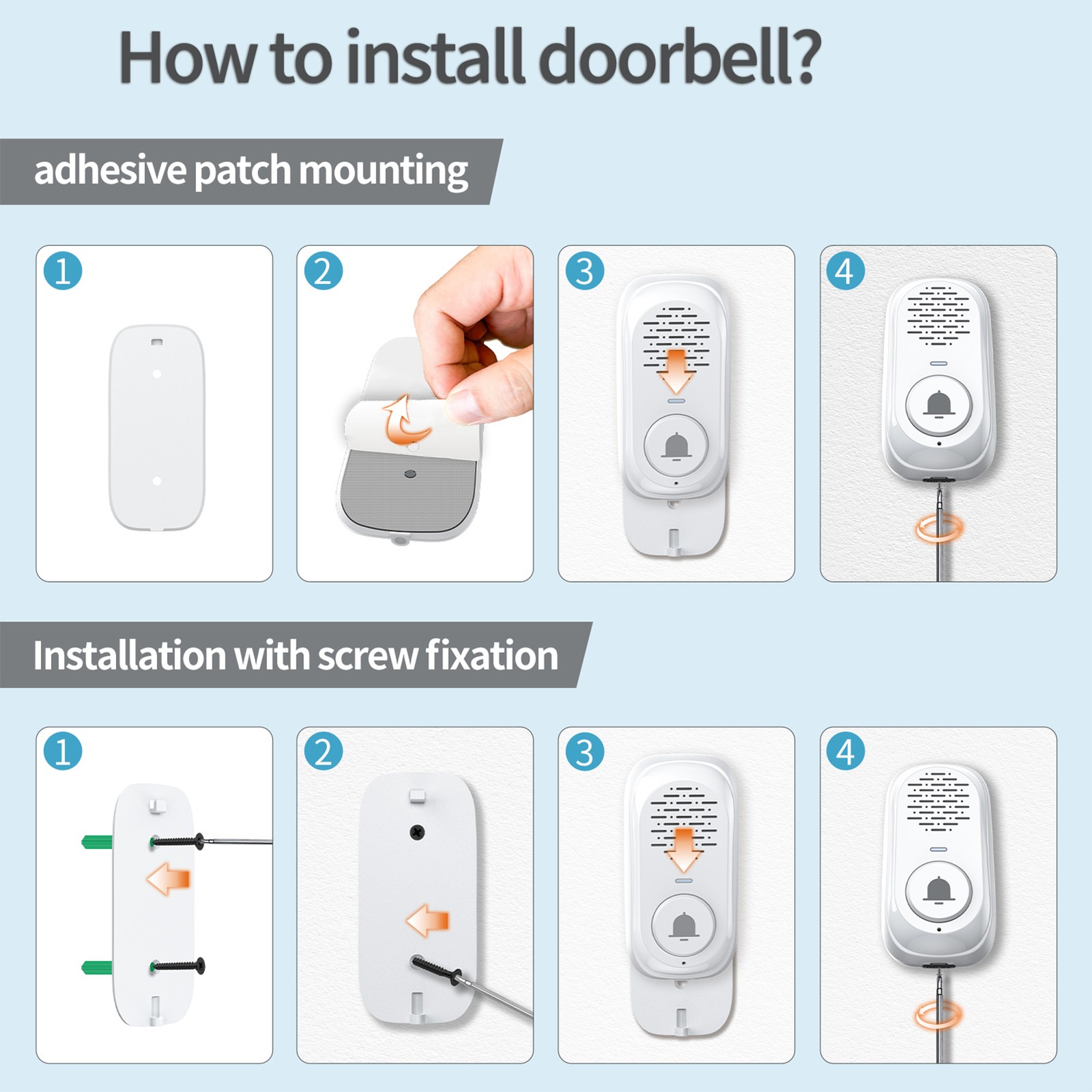 How to install doorbell?

adhesive patch mounting

1

2

3

4

Installation with screw fixation

1

2

3

4