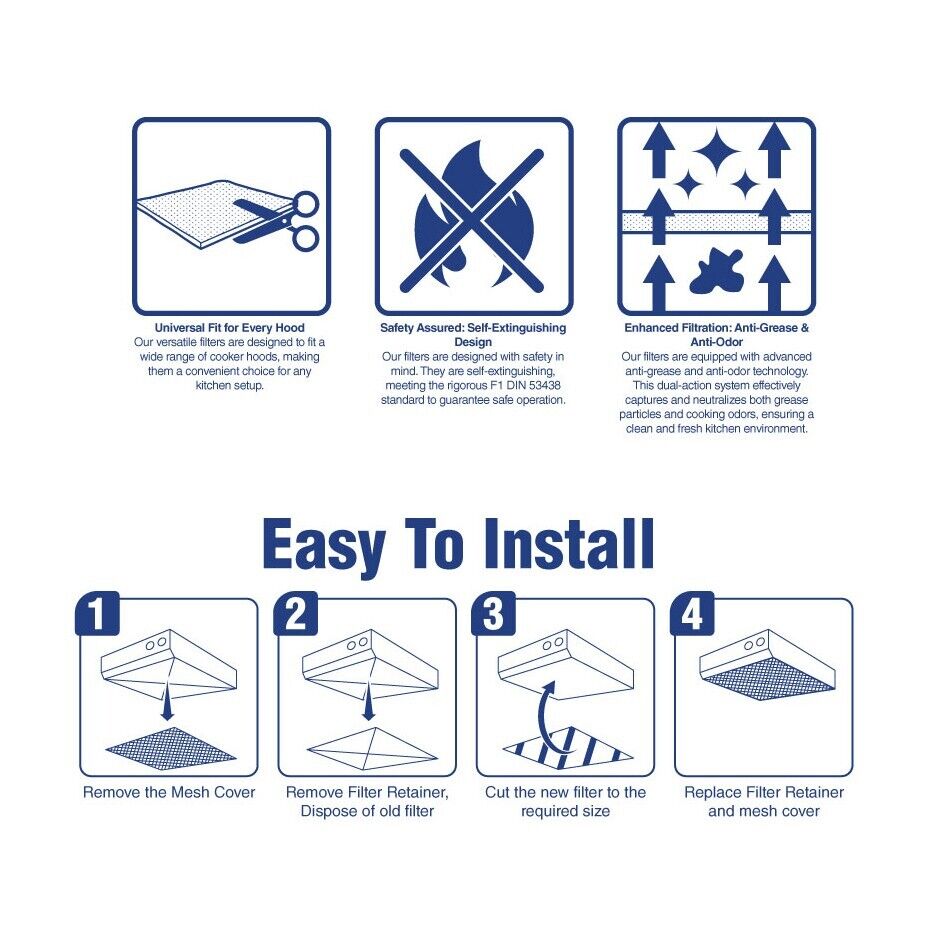 Universal Fit for Every Hood
Our versatile filters are designed to fit a wide range of cooker hoods, making them a convenient choice for any kitchen setup.

Safety Assured: Self-Extinguishing Design
Our filters are designed with safety in mind. They are self-extinguishing, meeting the rigorous F1 DIN 53438 standard to guarantee safe operation.

Enhanced Filtration: Anti-Grease & Anti-Odor
Our filters are equipped with advanced anti-grease and anti-odor technology. This dual-action system effectively captures and neutralizes both grease particles and cooking odors, ensuring a clean and fresh kitchen environment.

Easy To Install

1
Remove the Mesh Cover

2
Remove Filter Retainer, Dispose of old filter

3
Cut the new filter to the required size

4
Replace Filter Retainer and mesh cover