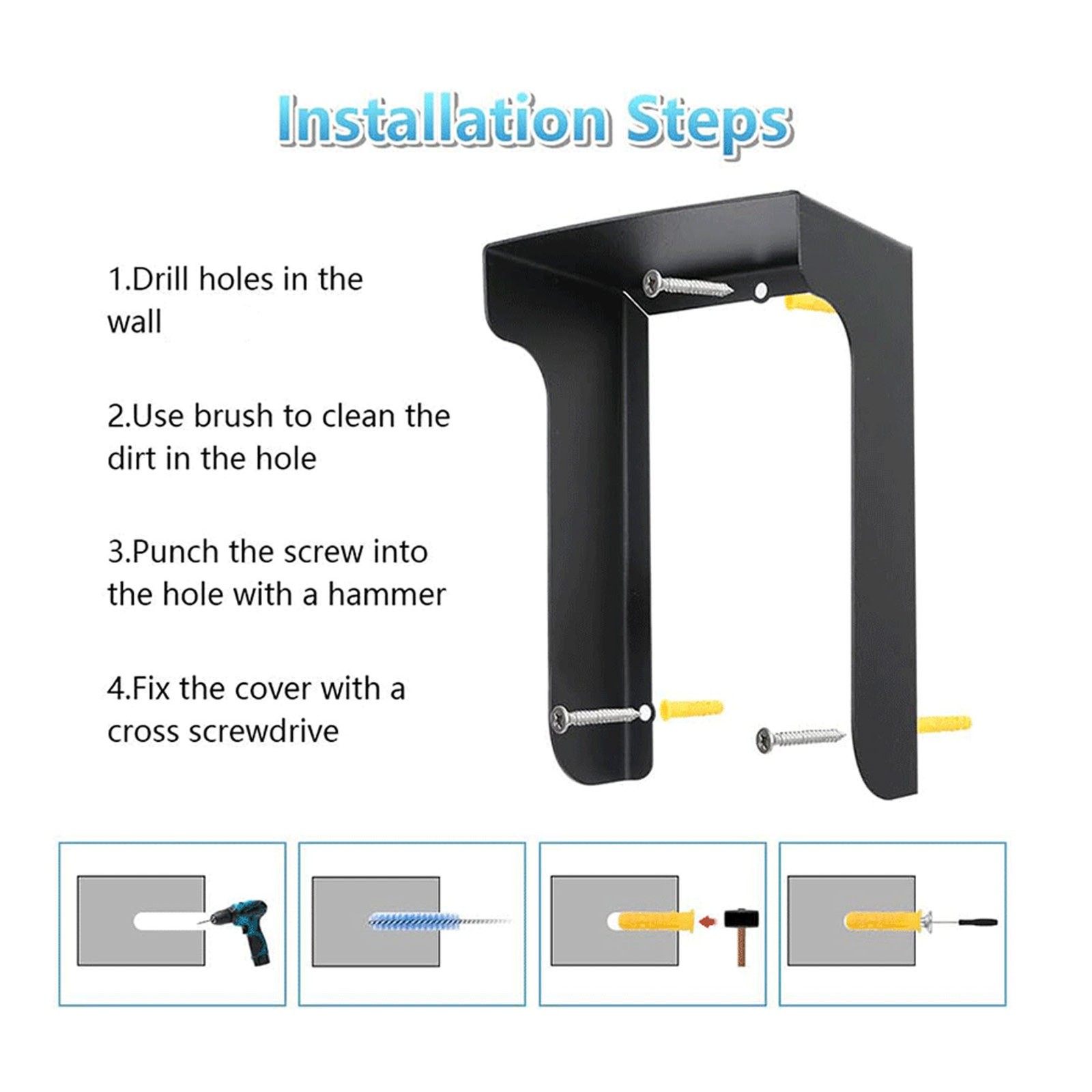 Installation Steps

1.Drill holes in the wall

2.Use brush to clean the dirt in the hole

3.Punch the screw into the hole with a hammer

4.Fix the cover with a cross screwdrive