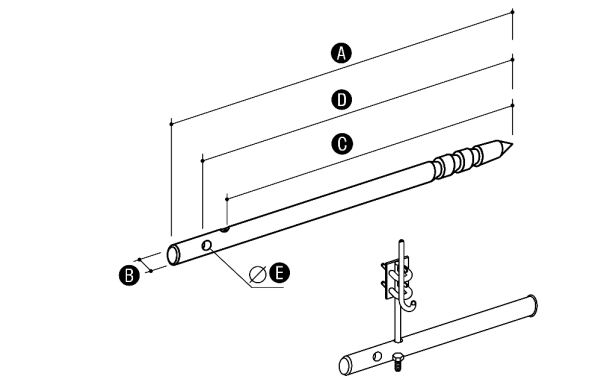 A
D
C
B
$\varnothing$ E