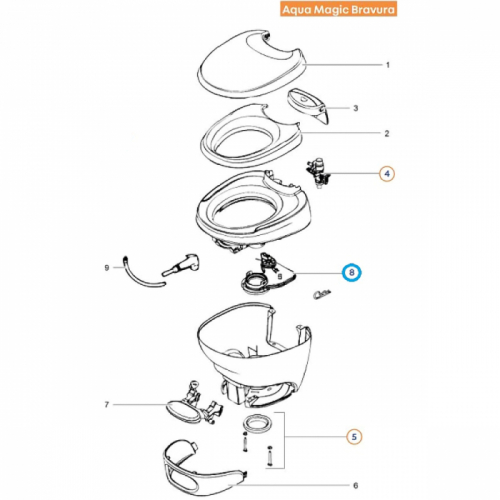 Aqua Magic Bravura

1

3

2

4

9

8

7

5

6