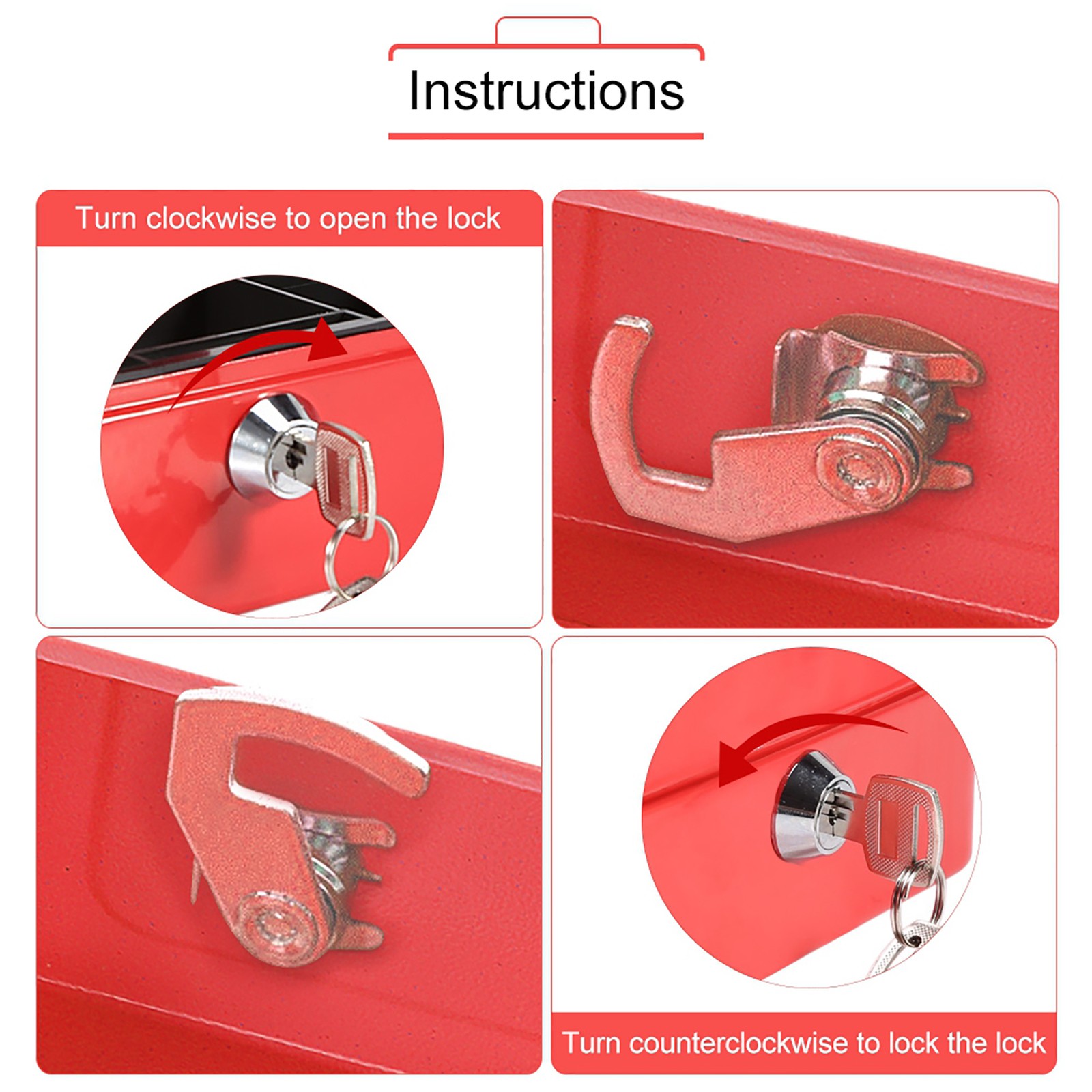 Instructions

Turn clockwise to open the lock

Turn counterclockwise to lock the lock