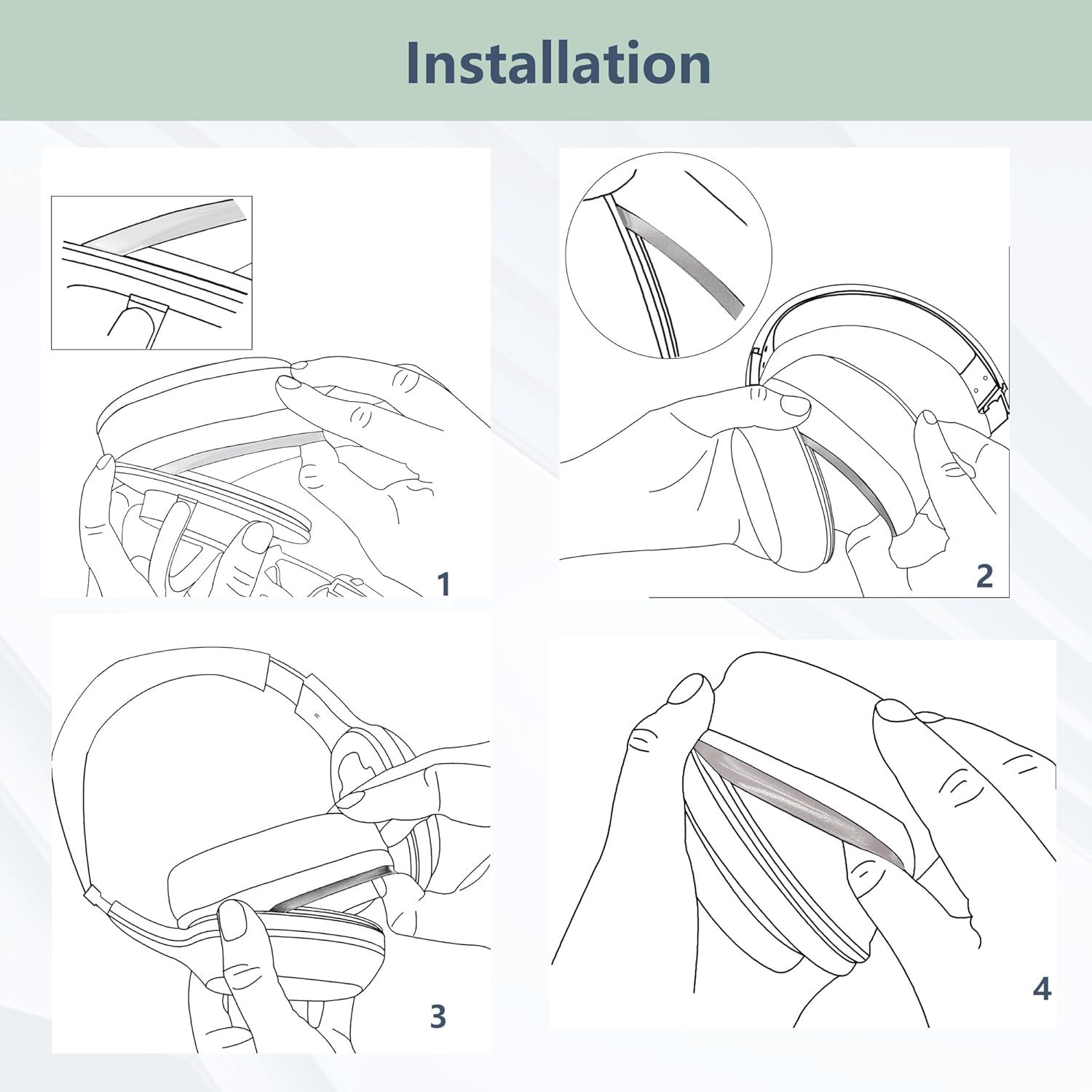 Installation

1

2

3

4