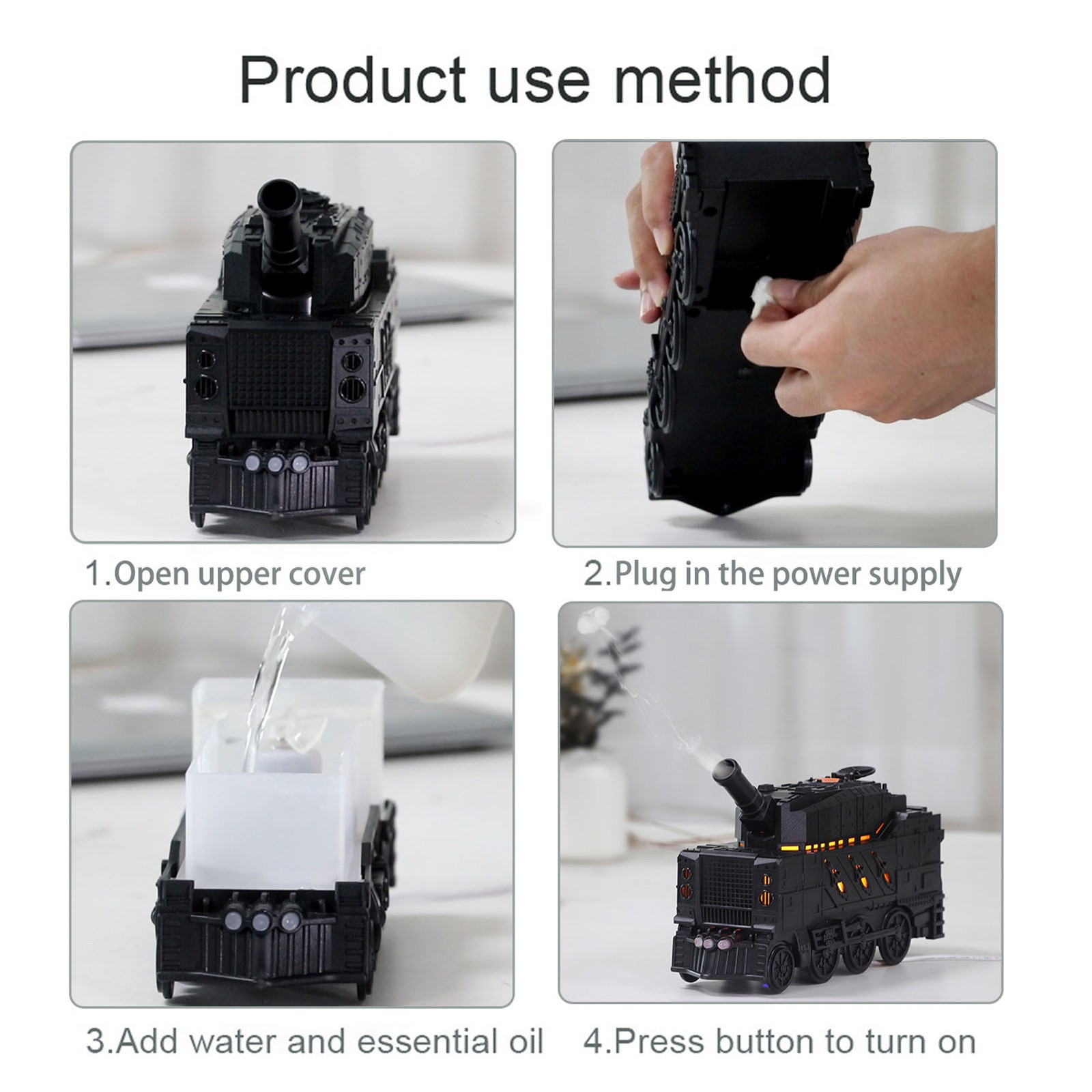 Product use method

1.Open upper cover

2.Plug in the power supply

3.Add water and essential oil

4.Press button to turn on