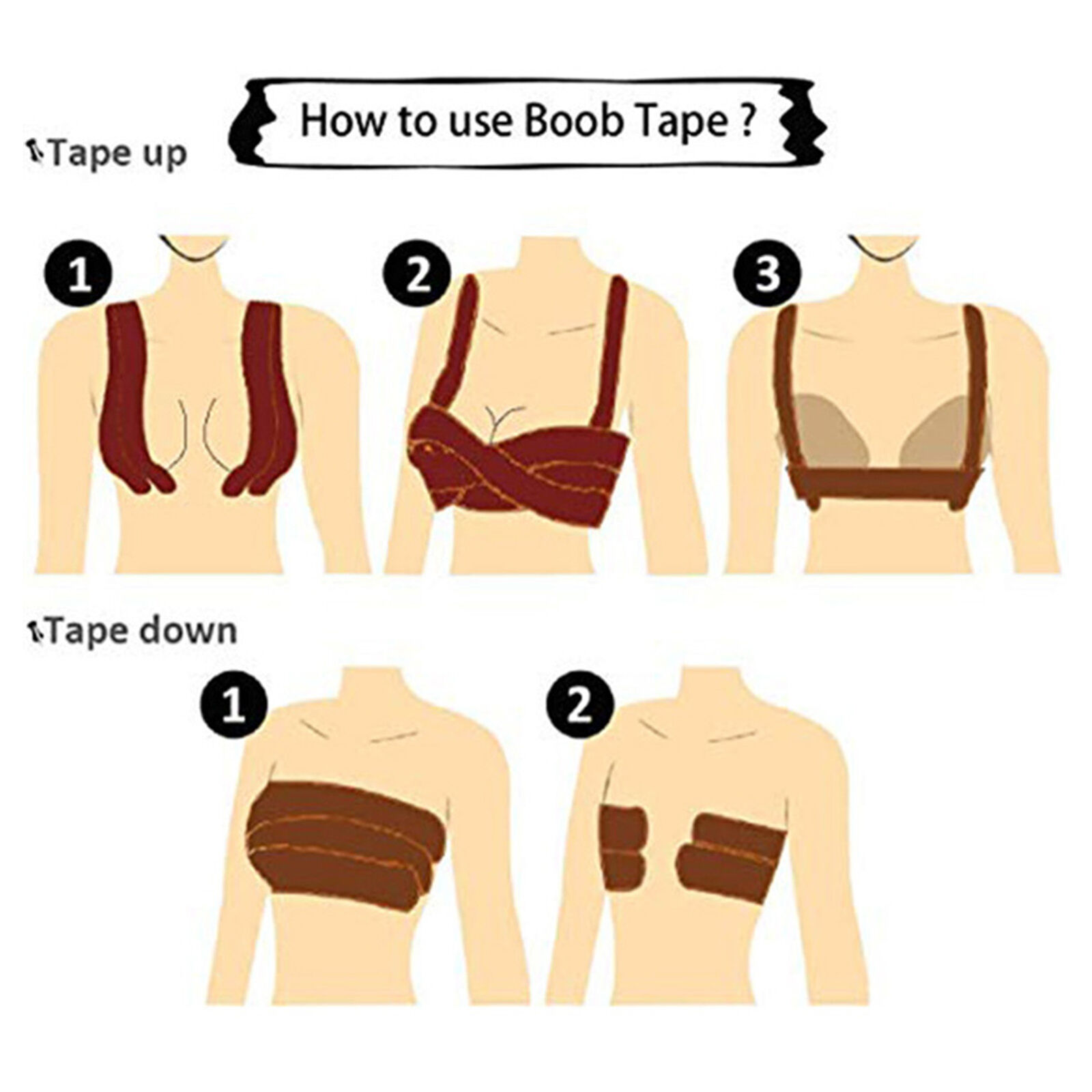 How to use Boob Tape ?

Tape up

1

2

3

Tape down

1

2