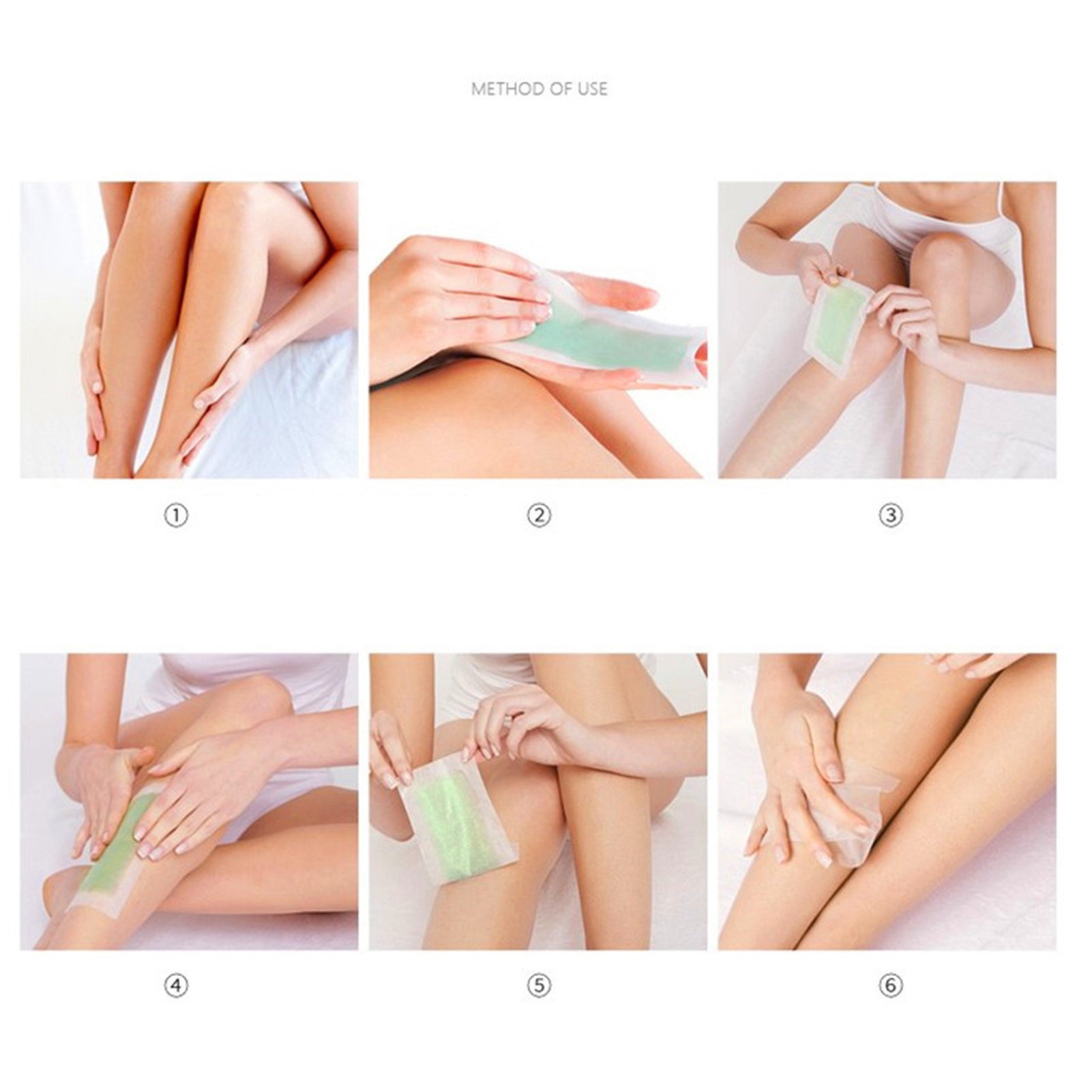 METHOD OF USE

①

②

③

④

⑤

⑥