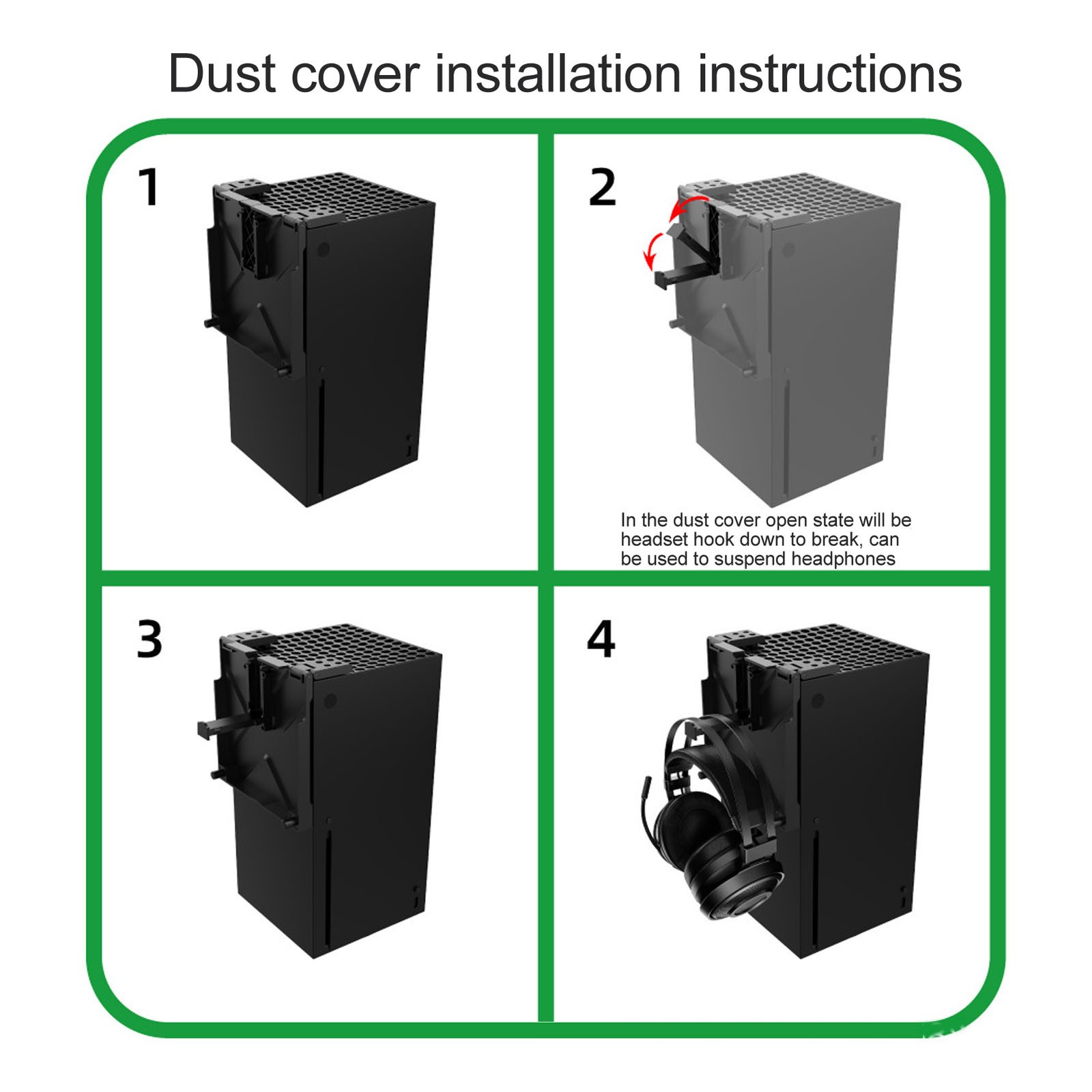 Dust cover installation instructions

1

2

In the dust cover open state will be headset hook down to break, can be used to suspend headphones

3

4