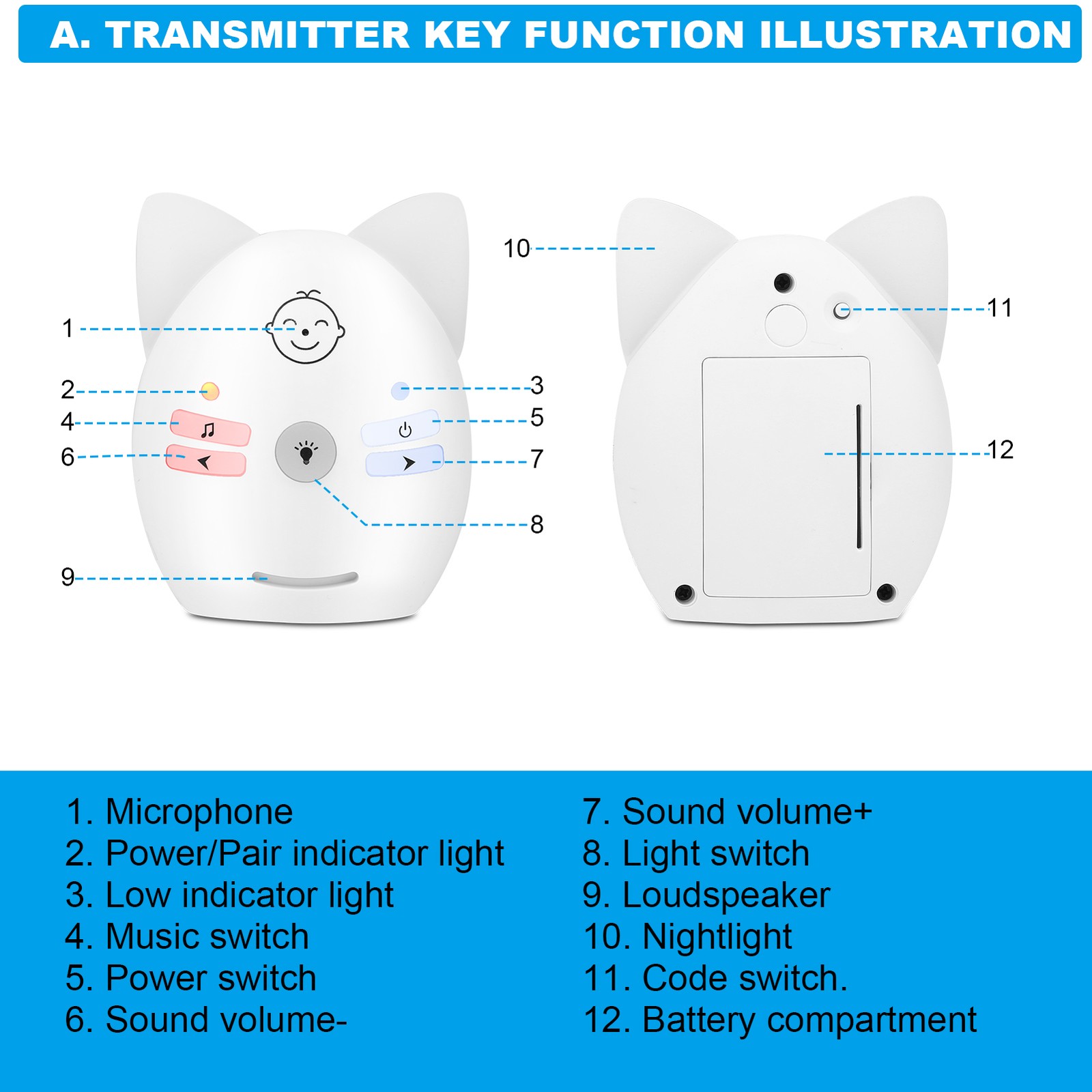 A. TRANSMITTER KEY FUNCTION ILLUSTRATION

1
2
4
6
9
3
5
7
8
10
11
12

1. Microphone
2. Power/Pair indicator light
3. Low indicator light
4. Music switch
5. Power switch
6. Sound volume-

7. Sound volume+
8. Light switch
9. Loudspeaker
10. Nightlight
11. Code switch.
12. Battery compartment