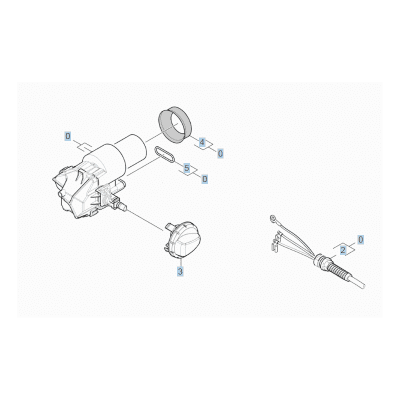 0
4
0
5
0
3
0
2