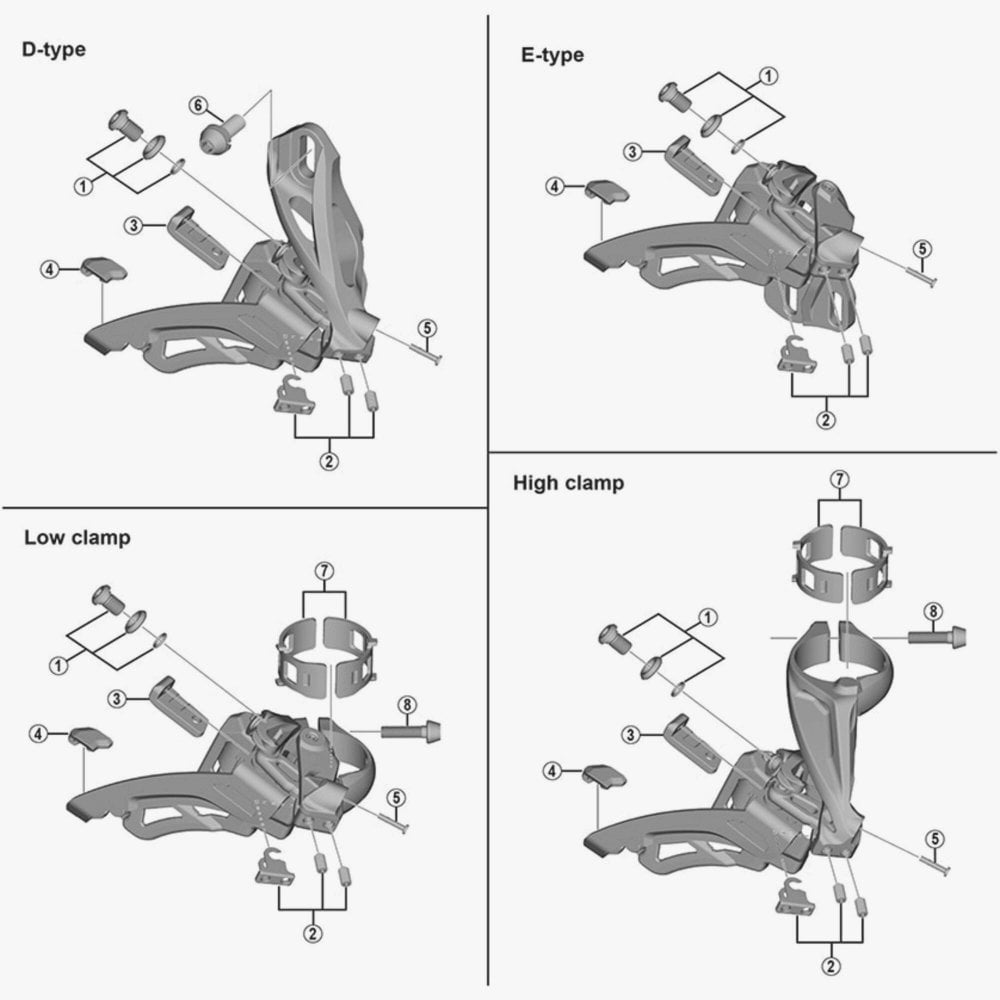 D-type

6

1

3

4

5

2

E-type

1

3

4

5

2

Low clamp

7

1

3

8

4

5

2

High clamp

7

1

8

3

4

5

2