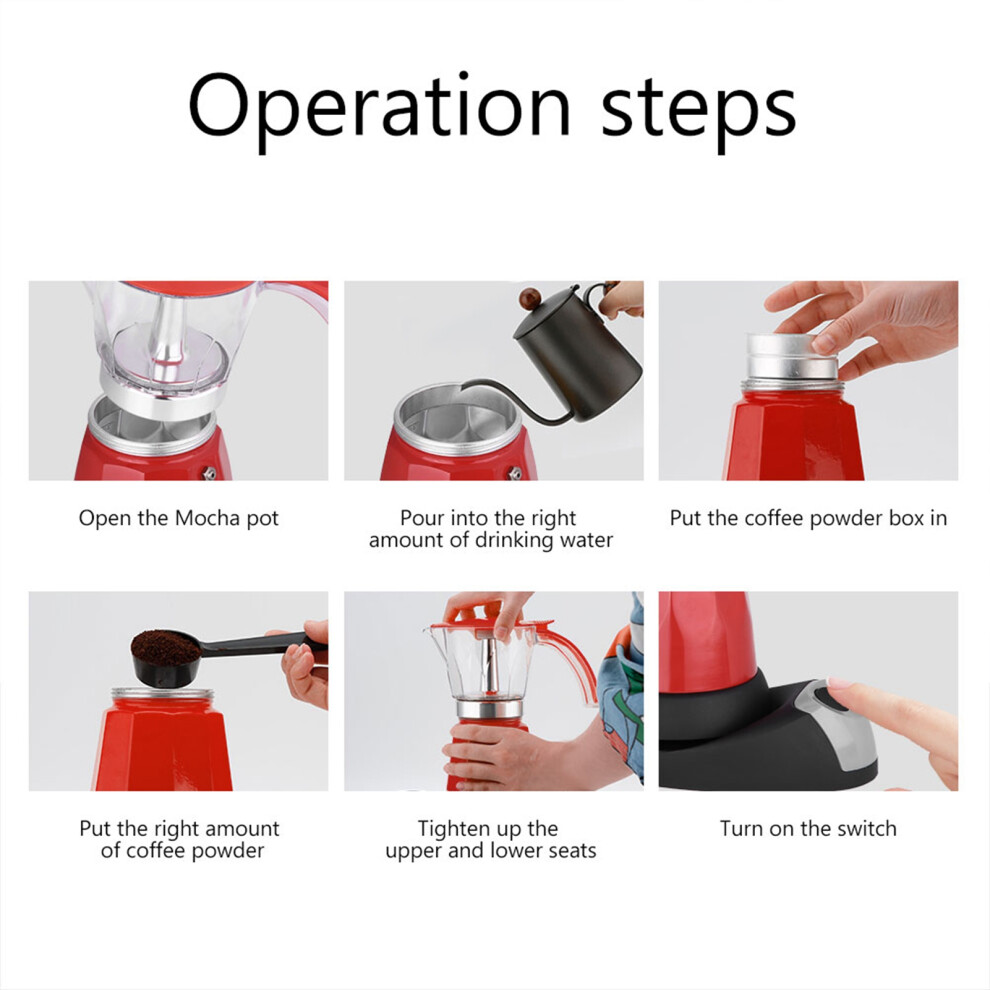 Operation steps

Open the Mocha pot

Pour into the right amount of drinking water

Put the coffee powder box in

Put the right amount of coffee powder

Tighten up the upper and lower seats

Turn on the switch