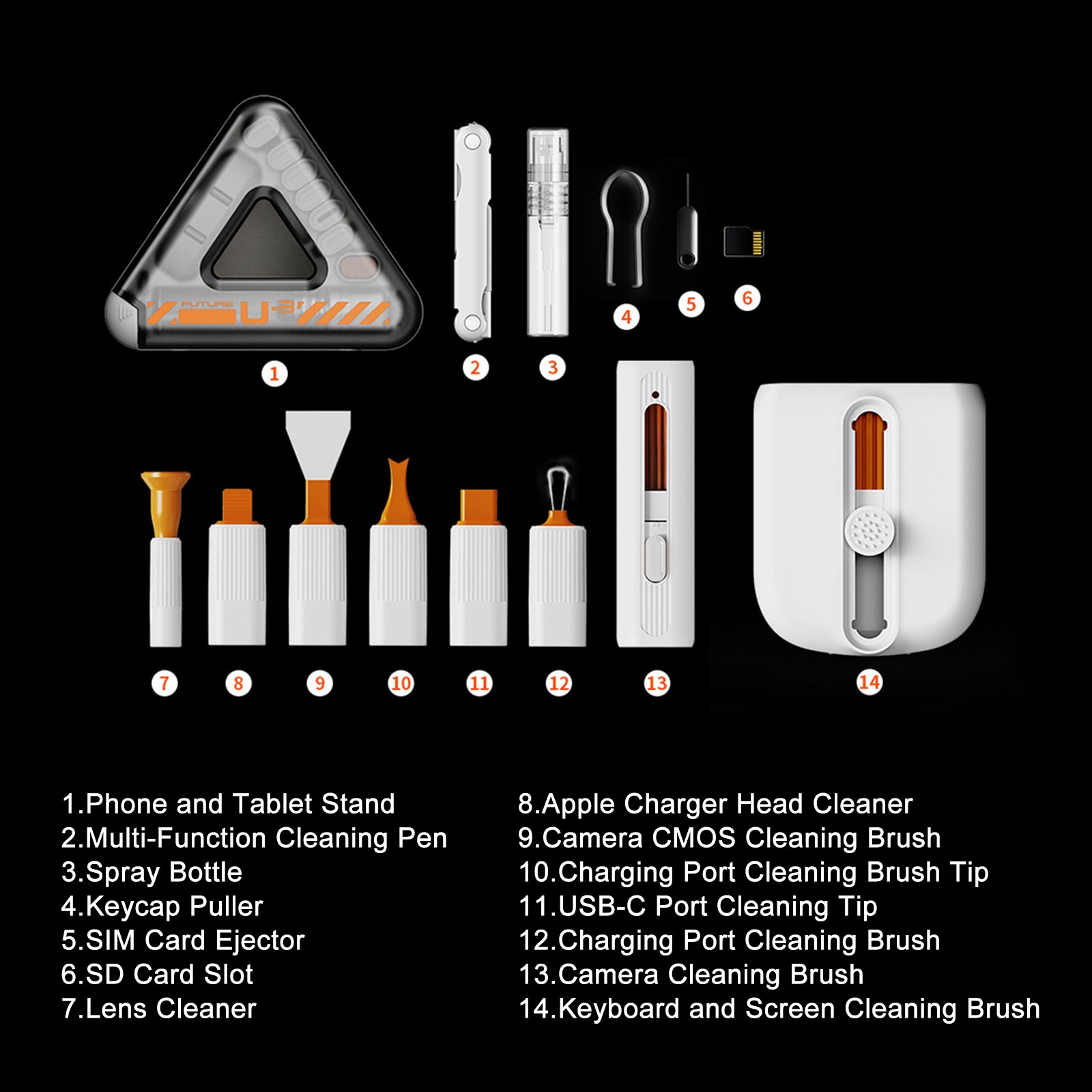 FUTURE U-3

1

2

3

4

5

6

7

8

9

10

11

12

13

14

1.Phone and Tablet Stand
2.Multi-Function Cleaning Pen
3.Spray Bottle
4.Keycap Puller
5.SIM Card Ejector
6.SD Card Slot
7.Lens Cleaner

8.Apple Charger Head Cleaner
9.Camera CMOS Cleaning Brush
10.Charging Port Cleaning Brush Tip
11.USB-C Port Cleaning Tip
12.Charging Port Cleaning Brush
13.Camera Cleaning Brush
14.Keyboard and Screen Cleaning Brush