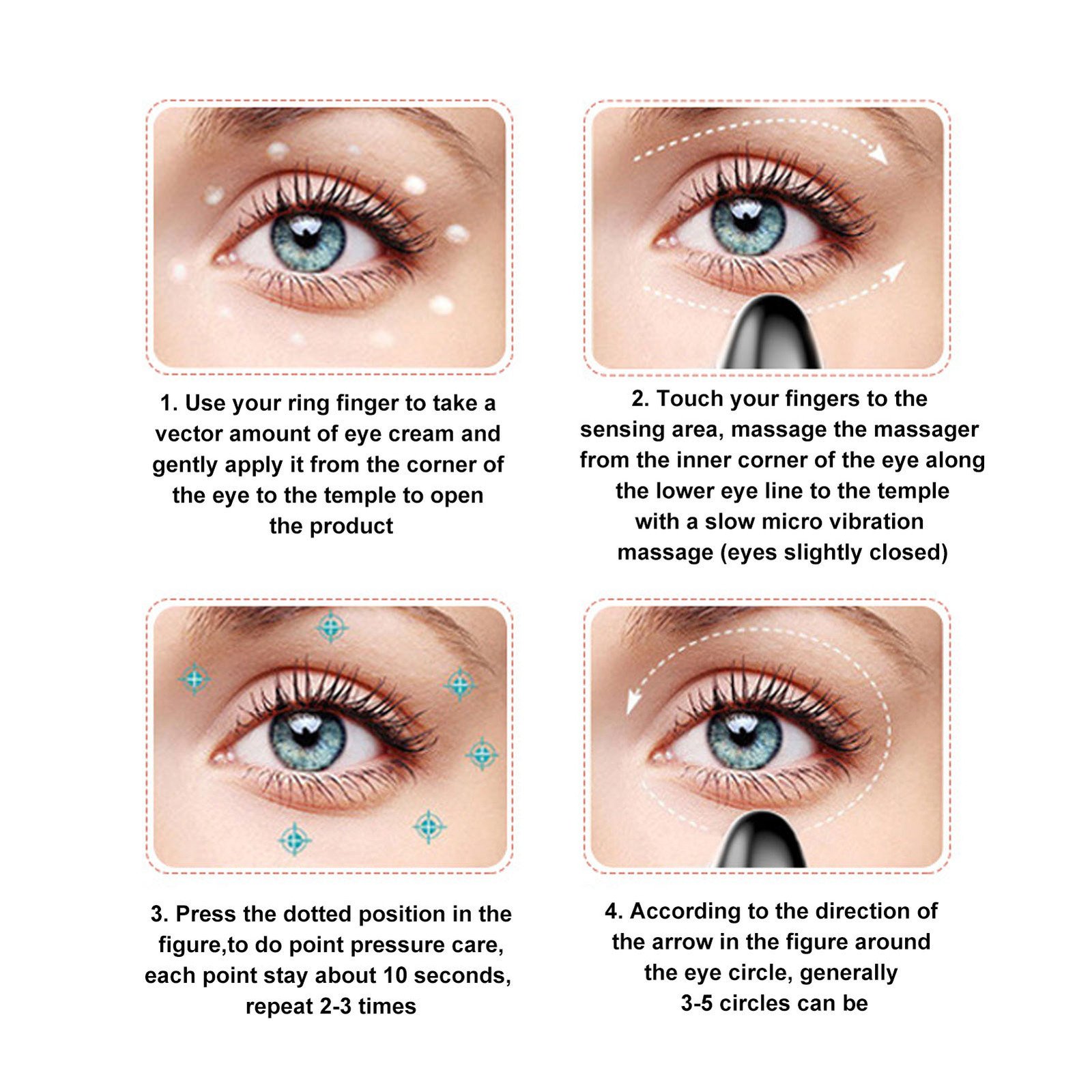 1. Use your ring finger to take a vector amount of eye cream and gently apply it from the corner of the eye to the temple to open the product

2. Touch your fingers to the sensing area, massage the massager from the inner corner of the eye along the lower eye line to the temple with a slow micro vibration massage (eyes slightly closed)

3. Press the dotted position in the figure,to do point pressure care, each point stay about 10 seconds, repeat 2-3 times

4. According to the direction of the arrow in the figure around the eye circle, generally 3-5 circles can be