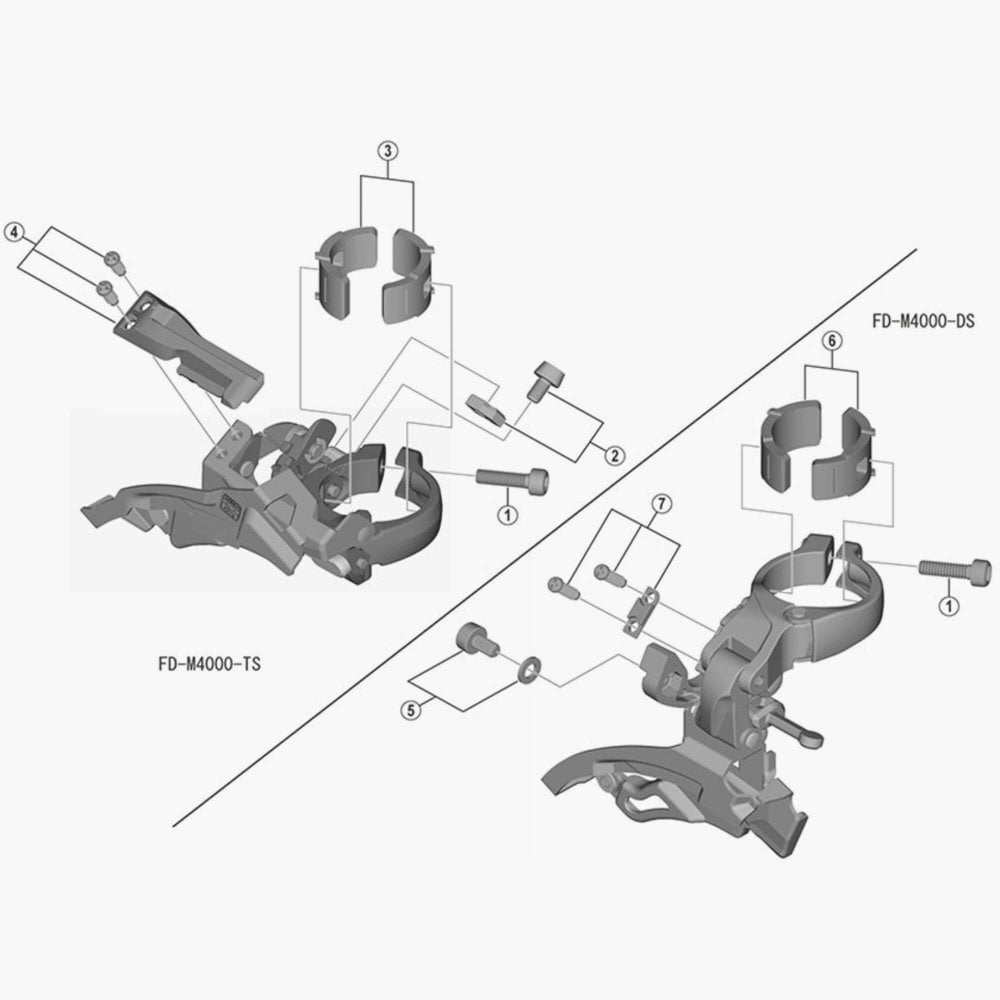 3

4

FD-M4000-DS

6

2

1

7

1

FD-M4000-TS

5