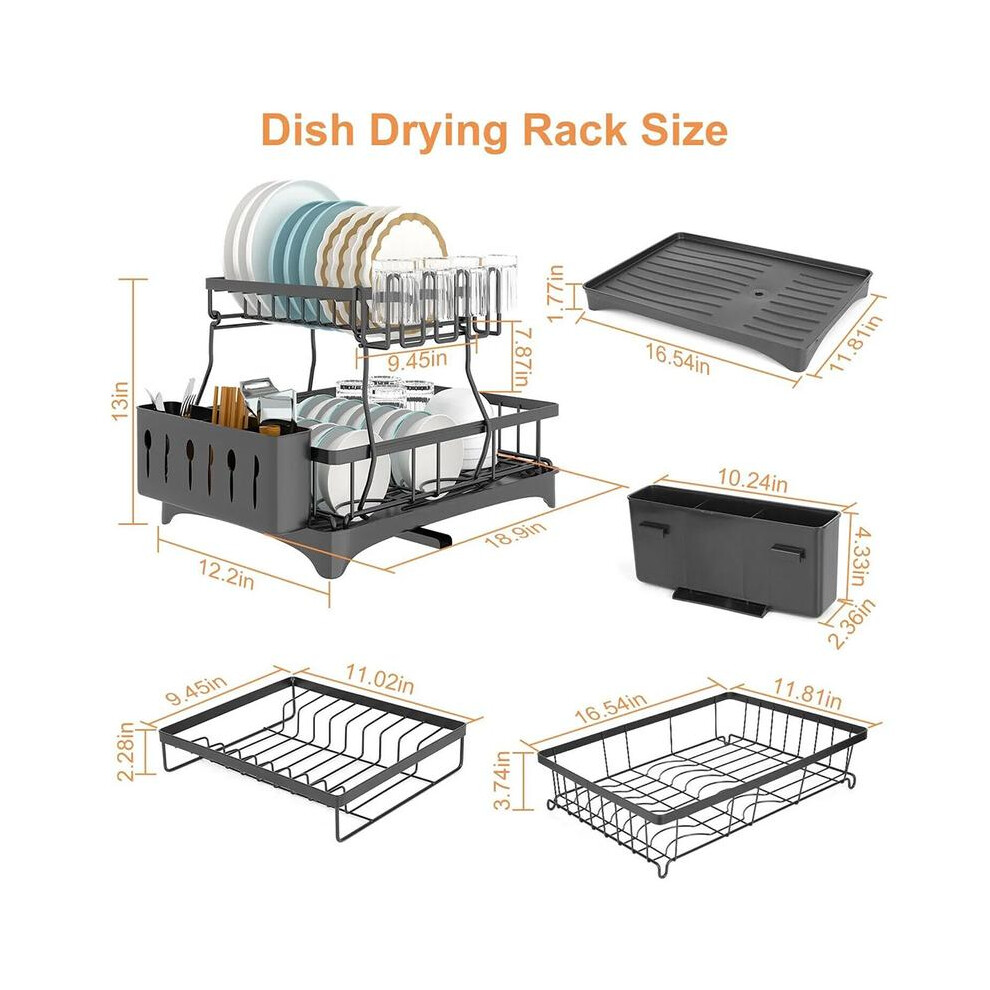 Dish Drying Rack Size

13in
9.45in
7.87in
12.2in
18.9in
1.77in
16.54in
11.81in
10.24in
4.33in
2.36in
9.45in
11.02in
2.28in
16.54in
11.81in
3.74in