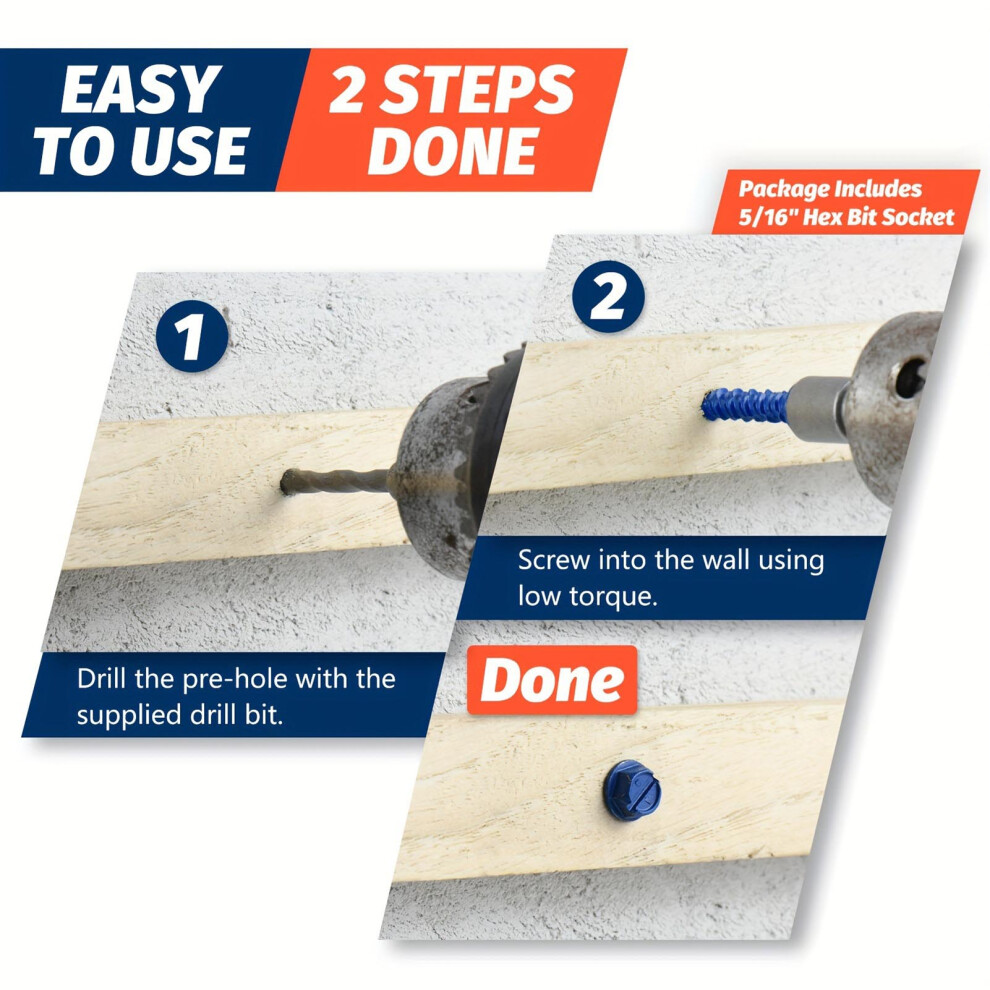 EASY TO USE

2 STEPS DONE

Package Includes 5/16" Hex Bit Socket

1

Drill the pre-hole with the supplied drill bit.

2

Screw into the wall using low torque.

Done