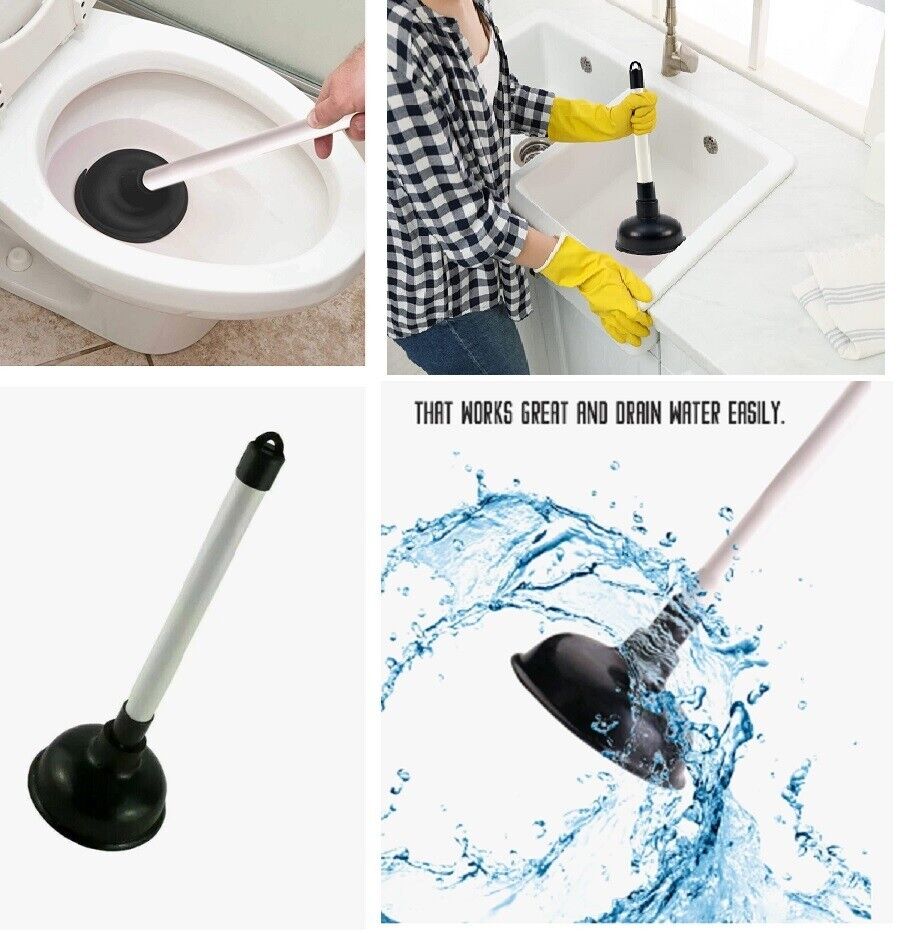 THAT WORKS GREAT AND DRAIN WATER EASILY.