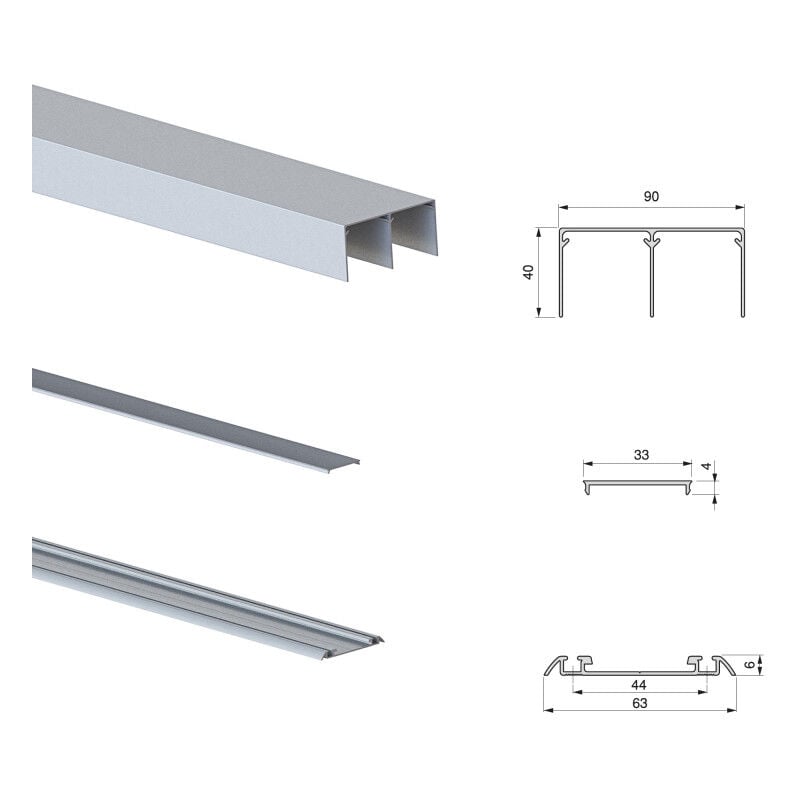 90

40

33

4

6

44

63