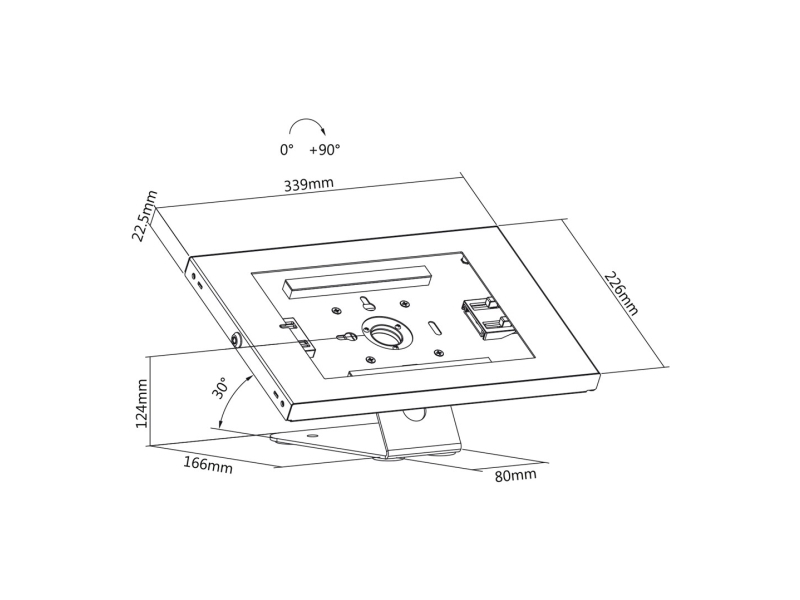 0° +90°

339mm

22.5mm

226mm

30°

124mm

166mm

80mm