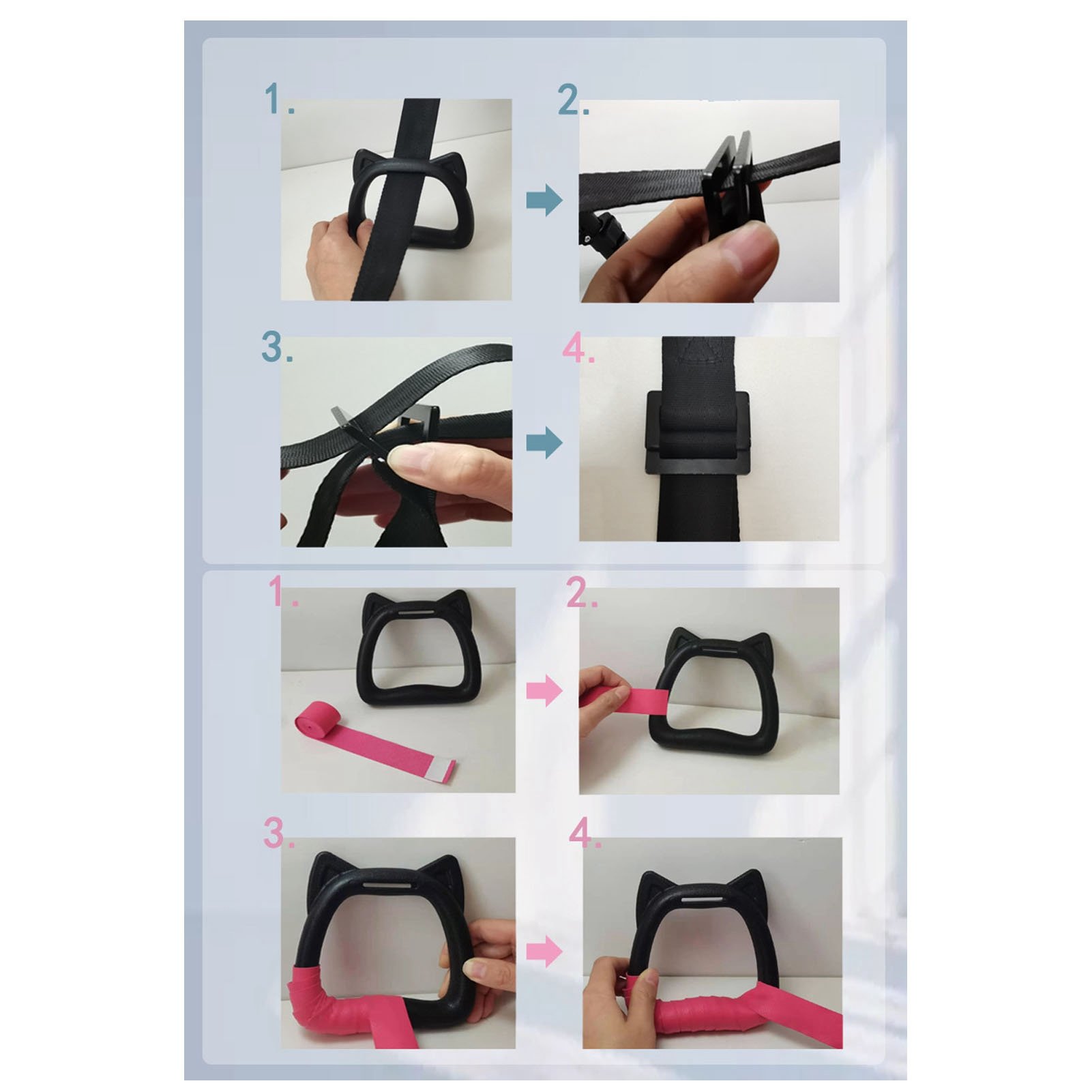 1.

2.

3.

4.

1.

2.

3.

4.