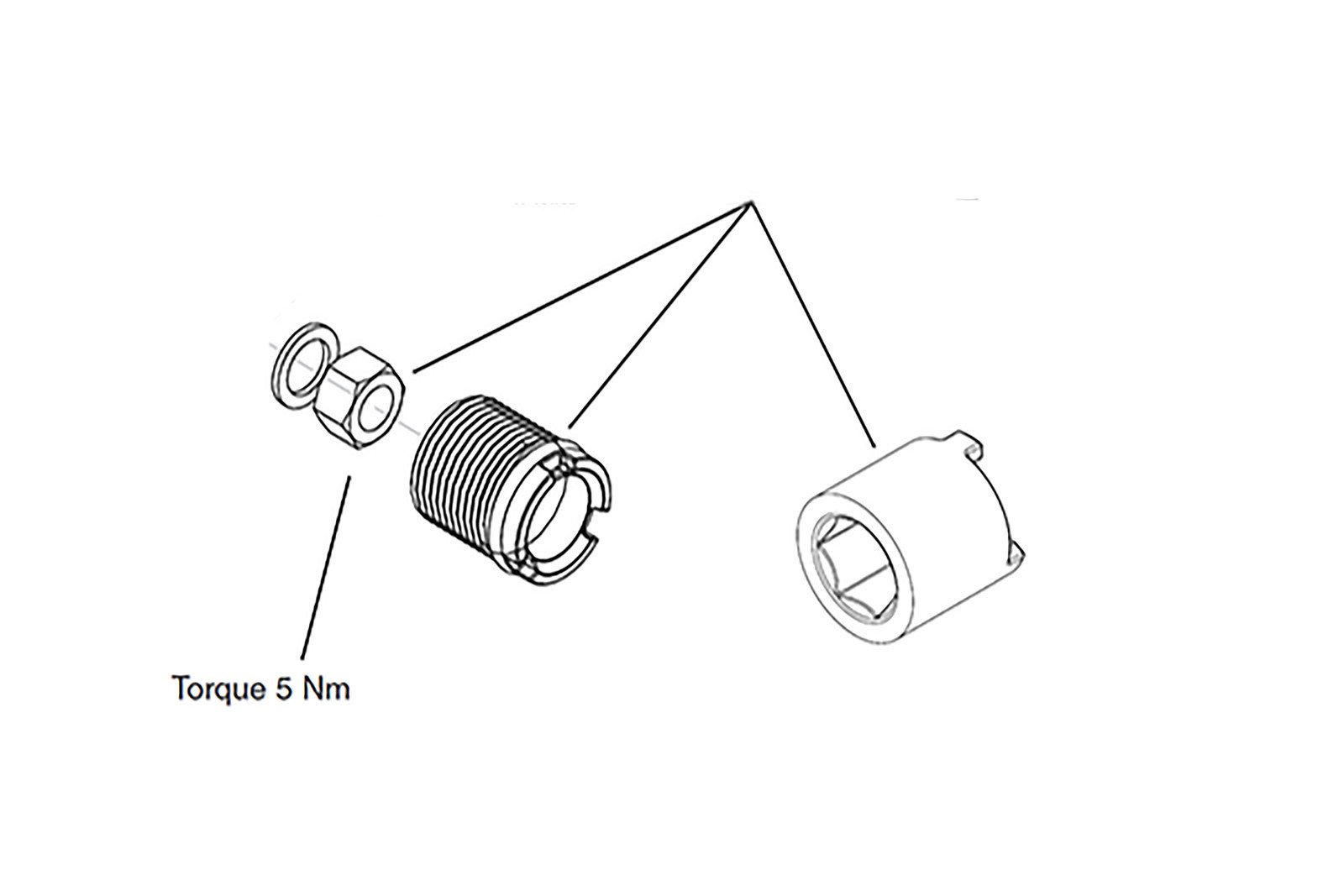 Torque 5 Nm