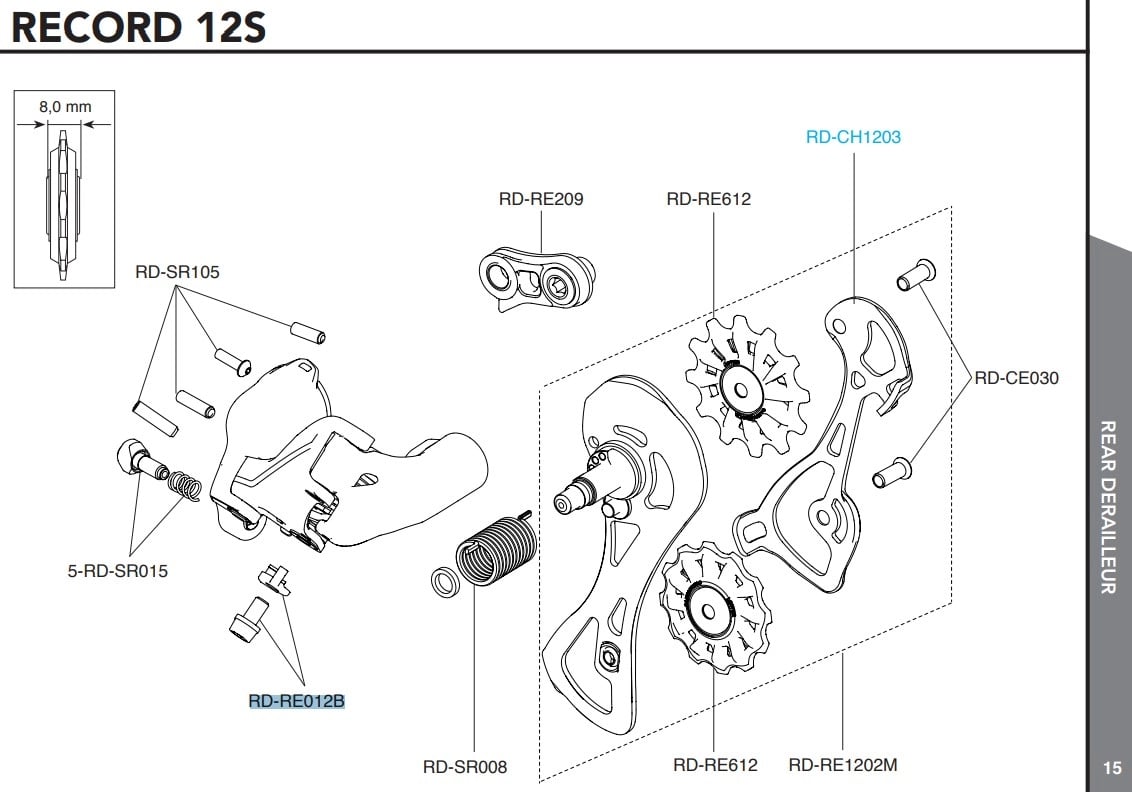 RECORD 12S

8,0 mm

RD-CH1203

RD-RE209

RD-RE612

RD-SR105

RD-CE030

5-RD-SR015

RD-RE012B

RD-SR008

RD-RE612

RD-RE1202M

REAR DERAILLEUR

15