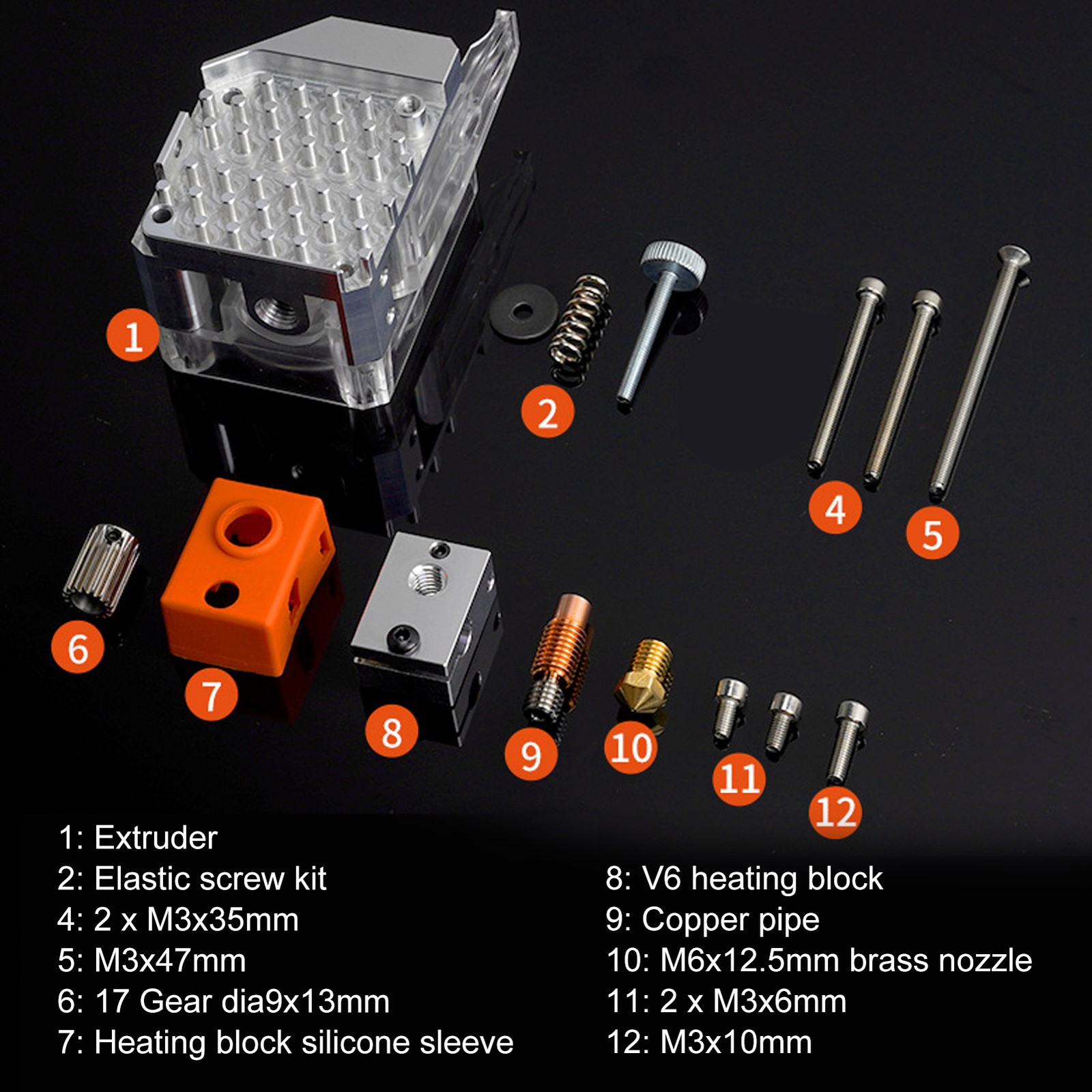 1

2

4

5

6

7

8

9

10

11

12

1: Extruder
2: Elastic screw kit
4: 2 x M3x35mm
5: M3x47mm
6: 17 Gear dia9x13mm
7: Heating block silicone sleeve

8: V6 heating block
9: Copper pipe
10: M6x12.5mm brass nozzle
11: 2 x M3x6mm
12: M3x10mm