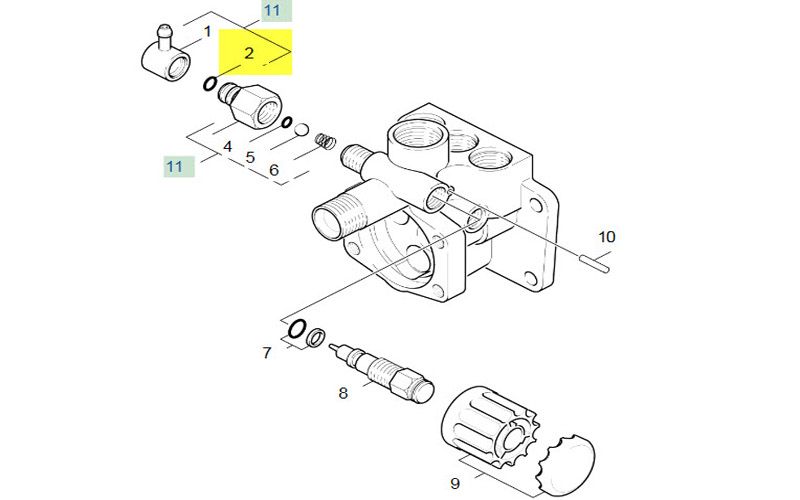 11
1
2
4
5
6
11
10
7
8
9