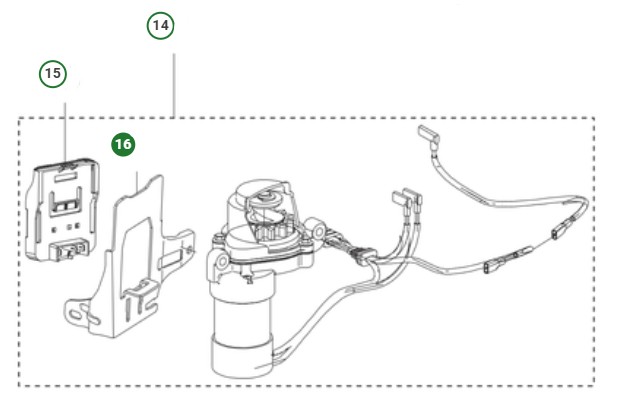 14

15

16