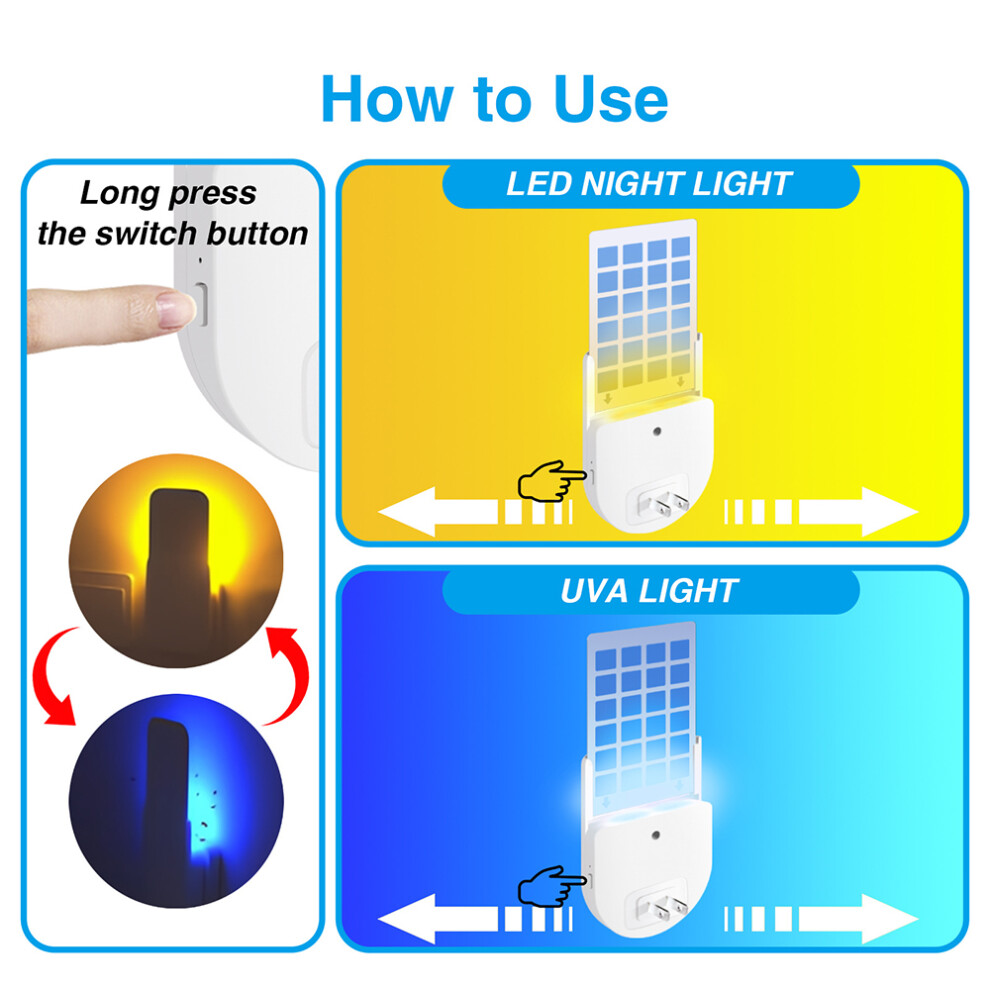 How to Use

Long press the switch button

LED NIGHT LIGHT

UVA LIGHT