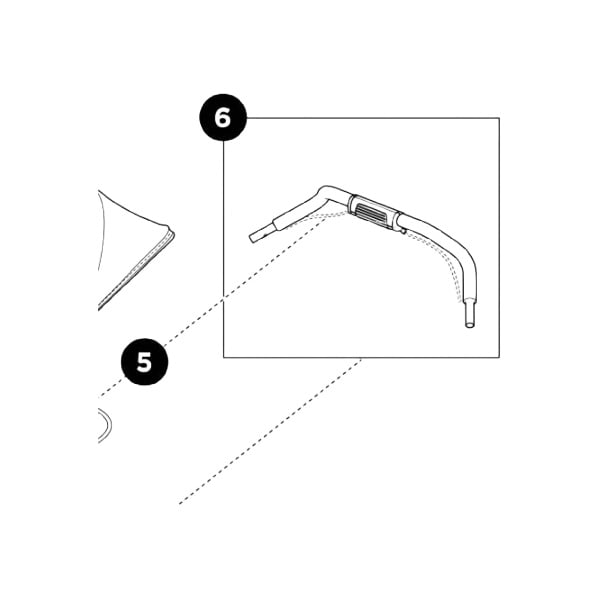 6

5