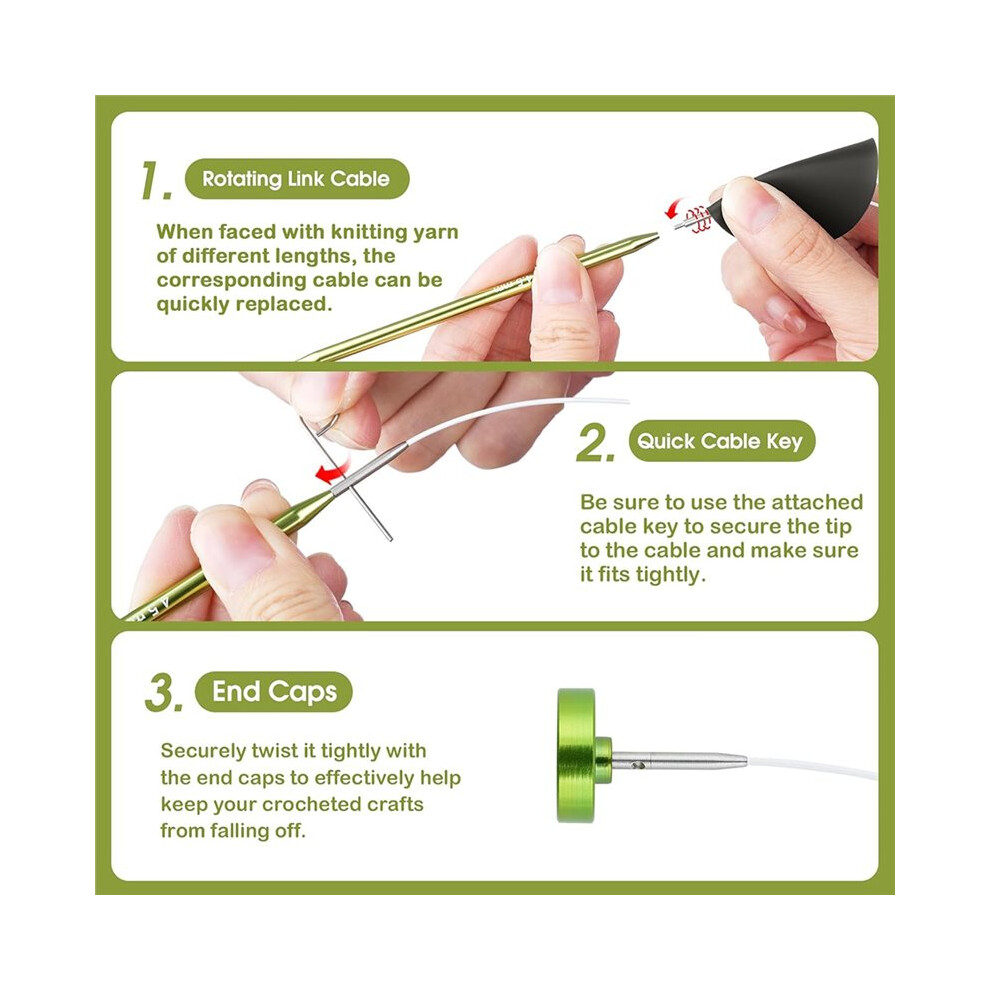 1. Rotating Link Cable

When faced with knitting yarn of different lengths, the corresponding cable can be quickly replaced.

2. Quick Cable Key

Be sure to use the attached cable key to secure the tip to the cable and make sure it fits tightly.

3. End Caps

Securely twist it tightly with the end caps to effectively help keep your crocheted crafts from falling off.