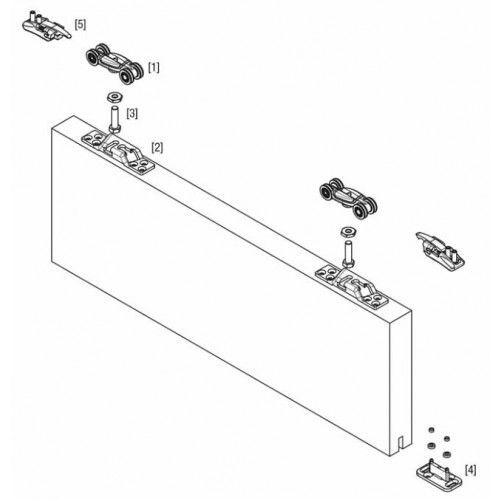 [5]
[1]
[3]
[2]
[4]