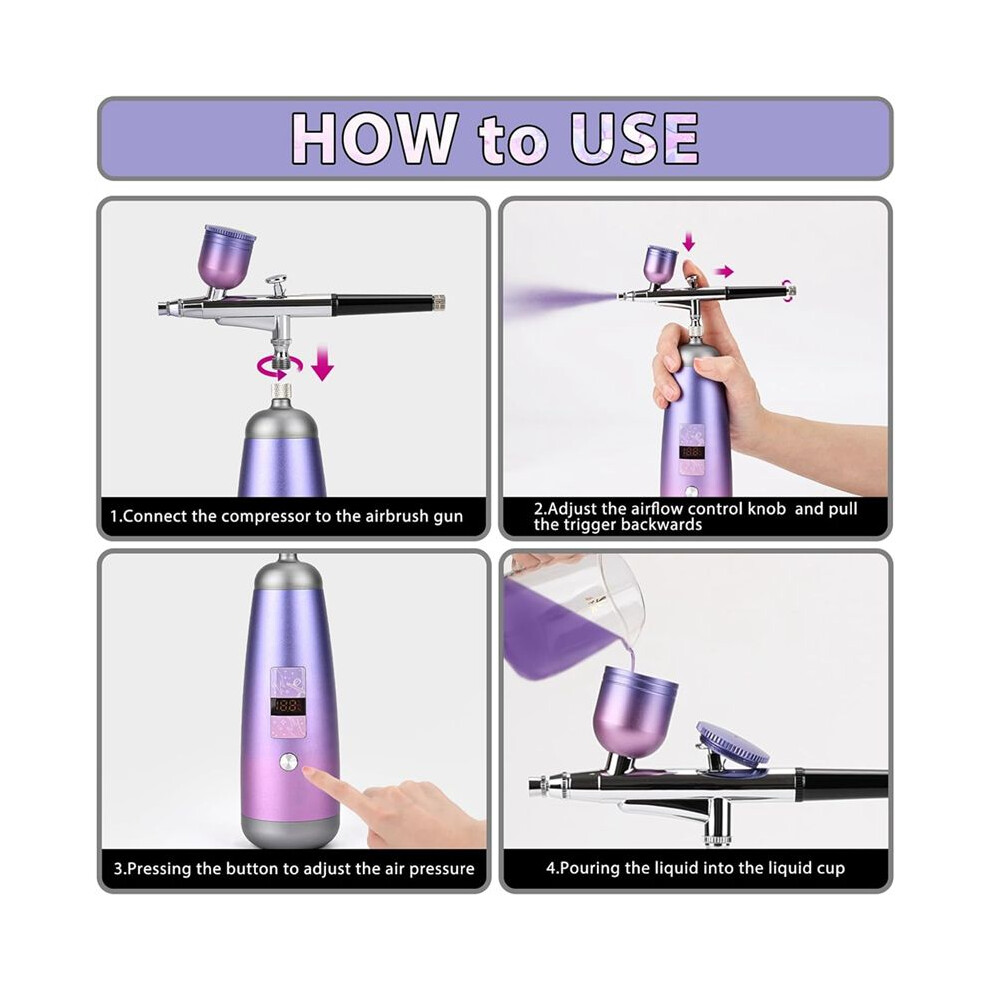 HOW to USE

1.Connect the compressor to the airbrush gun

2.Adjust the airflow control knob and pull the trigger backwards

3.Pressing the button to adjust the air pressure

4.Pouring the liquid into the liquid cup