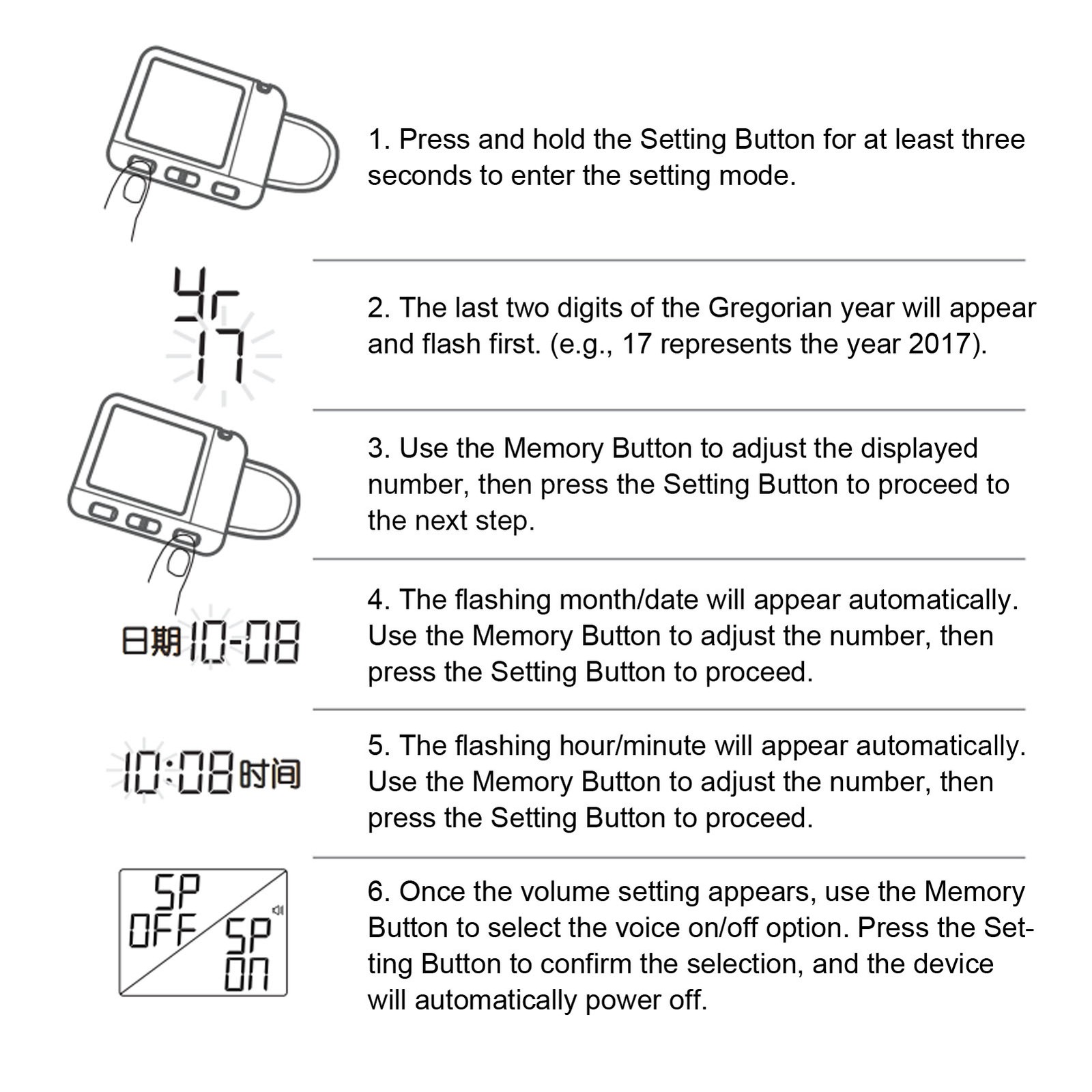 1. Press and hold the Setting Button for at least three seconds to enter the setting mode.

Yr
17

2. The last two digits of the Gregorian year will appear and flash first. (e.g., 17 represents the year 2017).

3. Use the Memory Button to adjust the displayed number, then press the Setting Button to proceed to the next step.

日期 10-08

4. The flashing month/date will appear automatically. Use the Memory Button to adjust the number, then press the Setting Button to proceed.

10:08 时间

5. The flashing hour/minute will appear automatically. Use the Memory Button to adjust the number, then press the Setting Button to proceed.

SP
OFF
SP
On

6. Once the volume setting appears, use the Memory Button to select the voice on/off option. Press the Setting Button to confirm the selection, and the device will automatically power off.