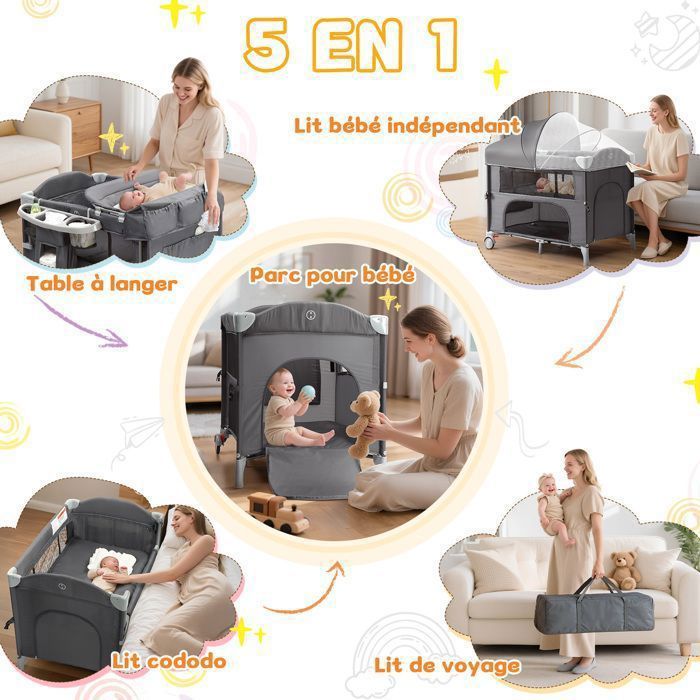 5 EN 1

Lit bébé indépendant

Table à langer

Parc pour bébé

Lit cododo

Lit de voyage