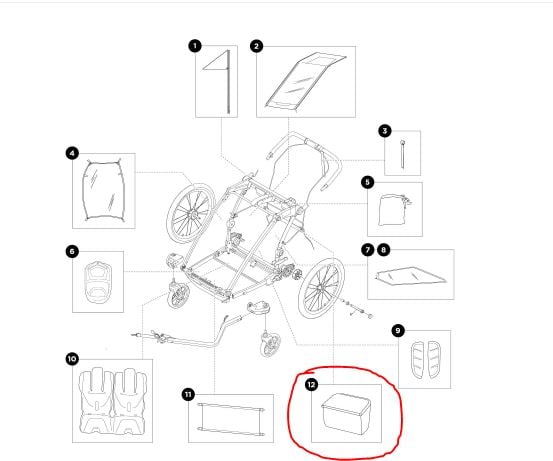 1
2
3
4
5
6
7 8
9
10
11
12