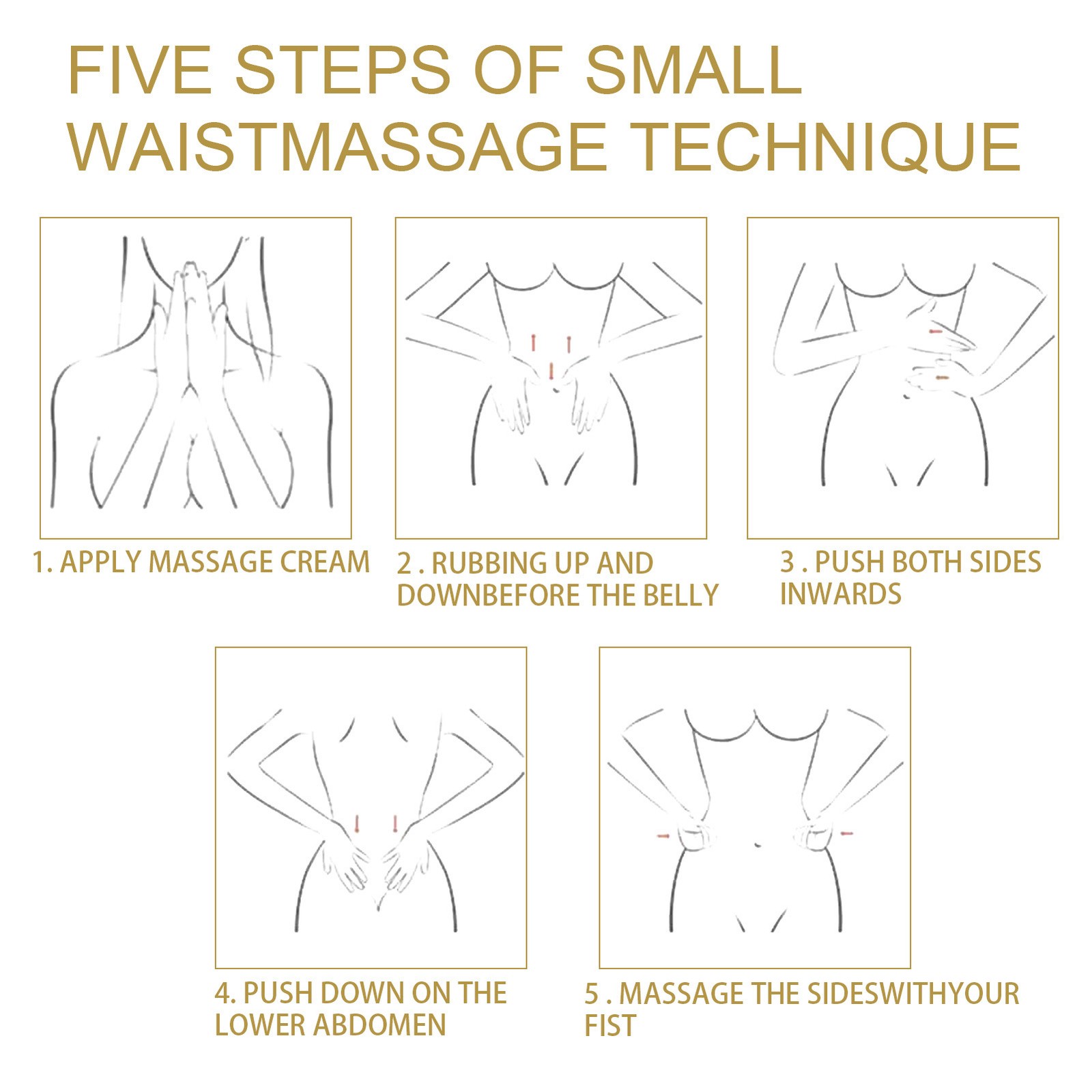 FIVE STEPS OF SMALL WAISTMASSAGE TECHNIQUE

1. APPLY MASSAGE CREAM

2 . RUBBING UP AND DOWNBEFORE THE BELLY

3 . PUSH BOTH SIDES INWARDS

4. PUSH DOWN ON THE LOWER ABDOMEN

5 . MASSAGE THE SIDESWITHYOUR FIST