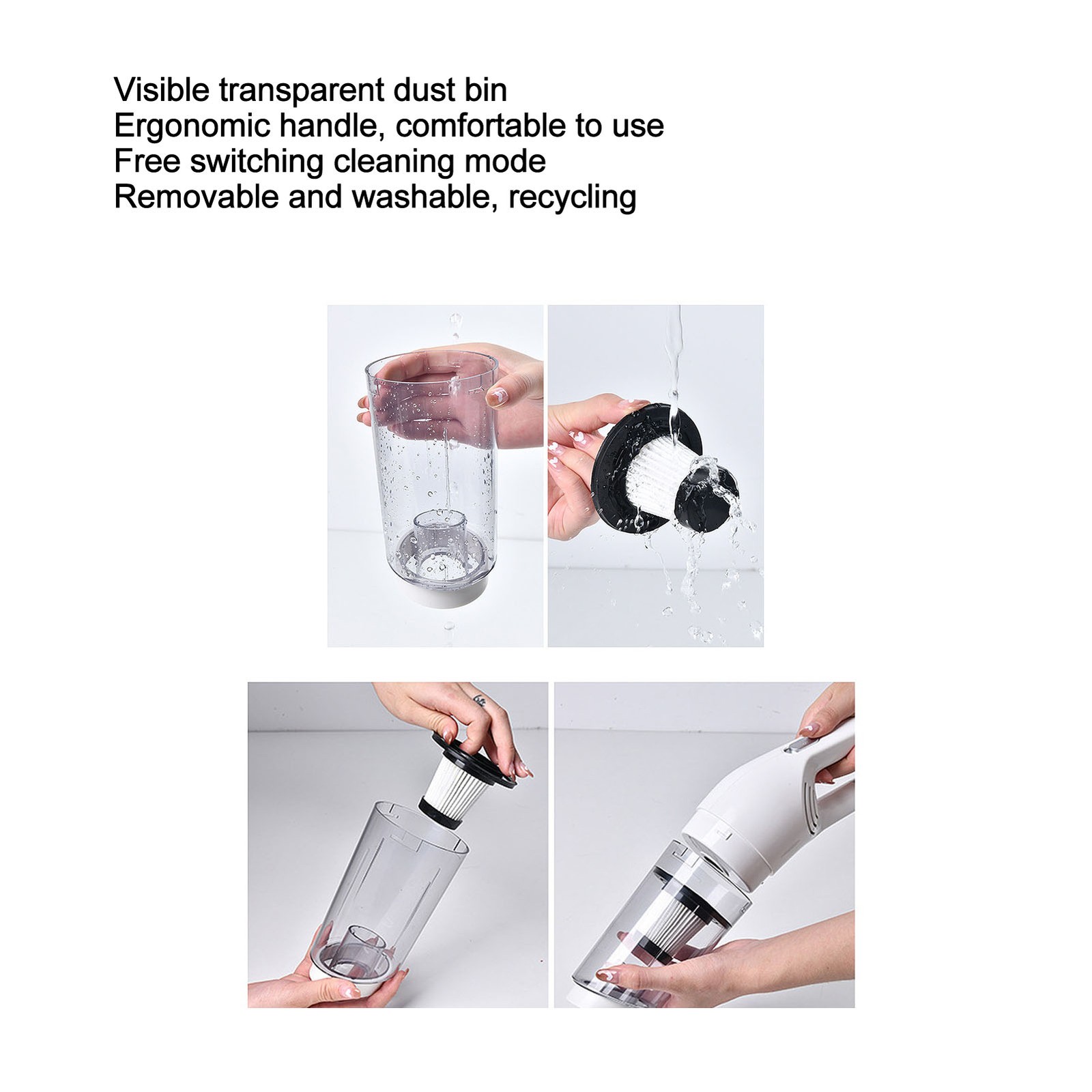 Visible transparent dust bin
Ergonomic handle, comfortable to use
Free switching cleaning mode
Removable and washable, recycling