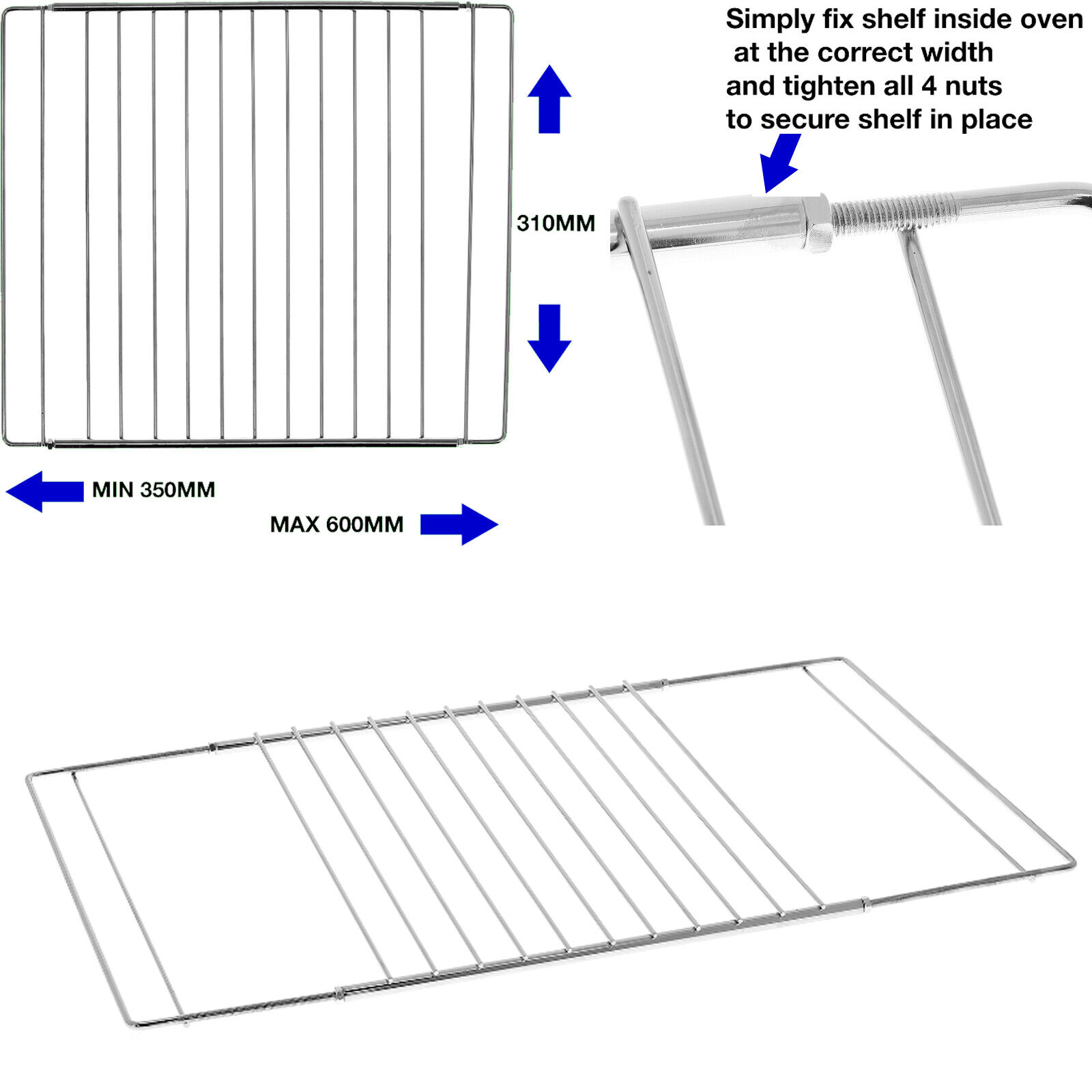 Simply fix shelf inside oven at the correct width and tighten all 4 nuts to secure shelf in place

310MM

MIN 350MM

MAX 600MM