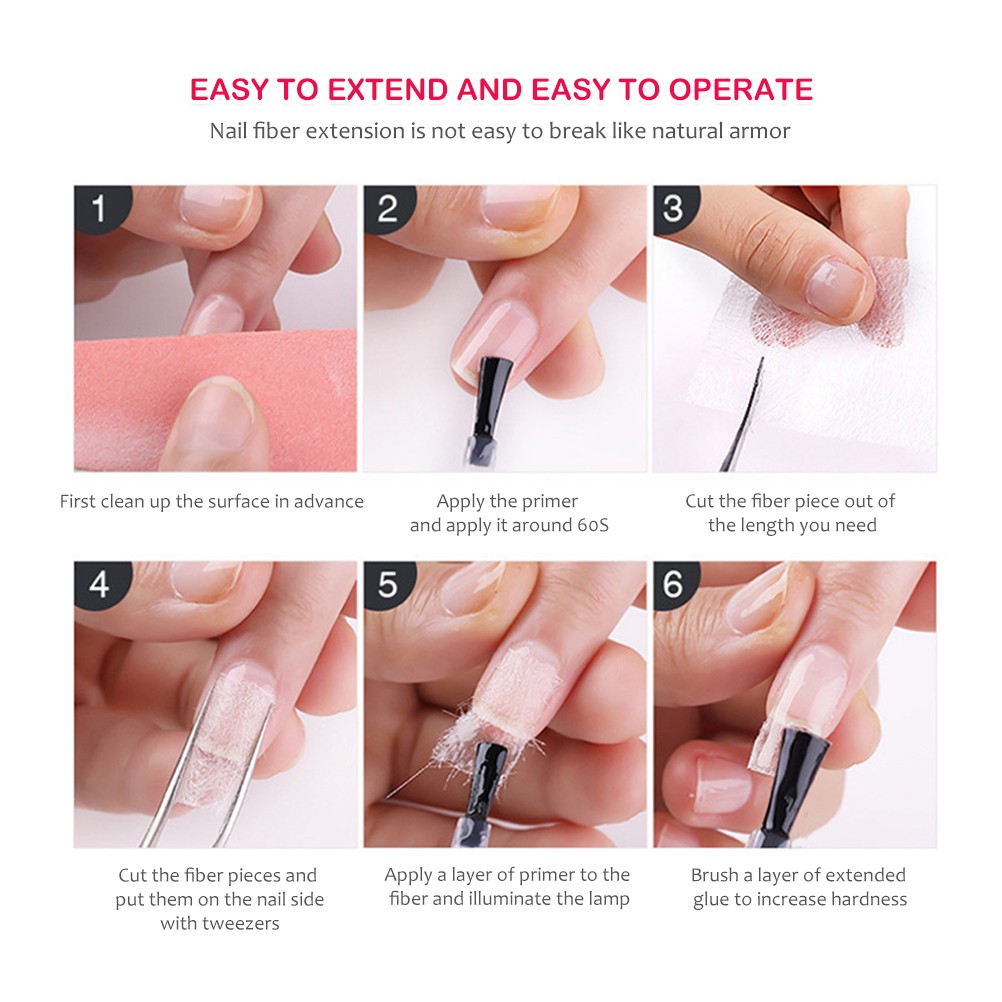 EASY TO EXTEND AND EASY TO OPERATE

Nail fiber extension is not easy to break like natural armor

1

First clean up the surface in advance

2

Apply the primer and apply it around 60S

3

Cut the fiber piece out of the length you need

4

Cut the fiber pieces and put them on the nail side with tweezers

5

Apply a layer of primer to the fiber and illuminate the lamp

6

Brush a layer of extended glue to increase hardness