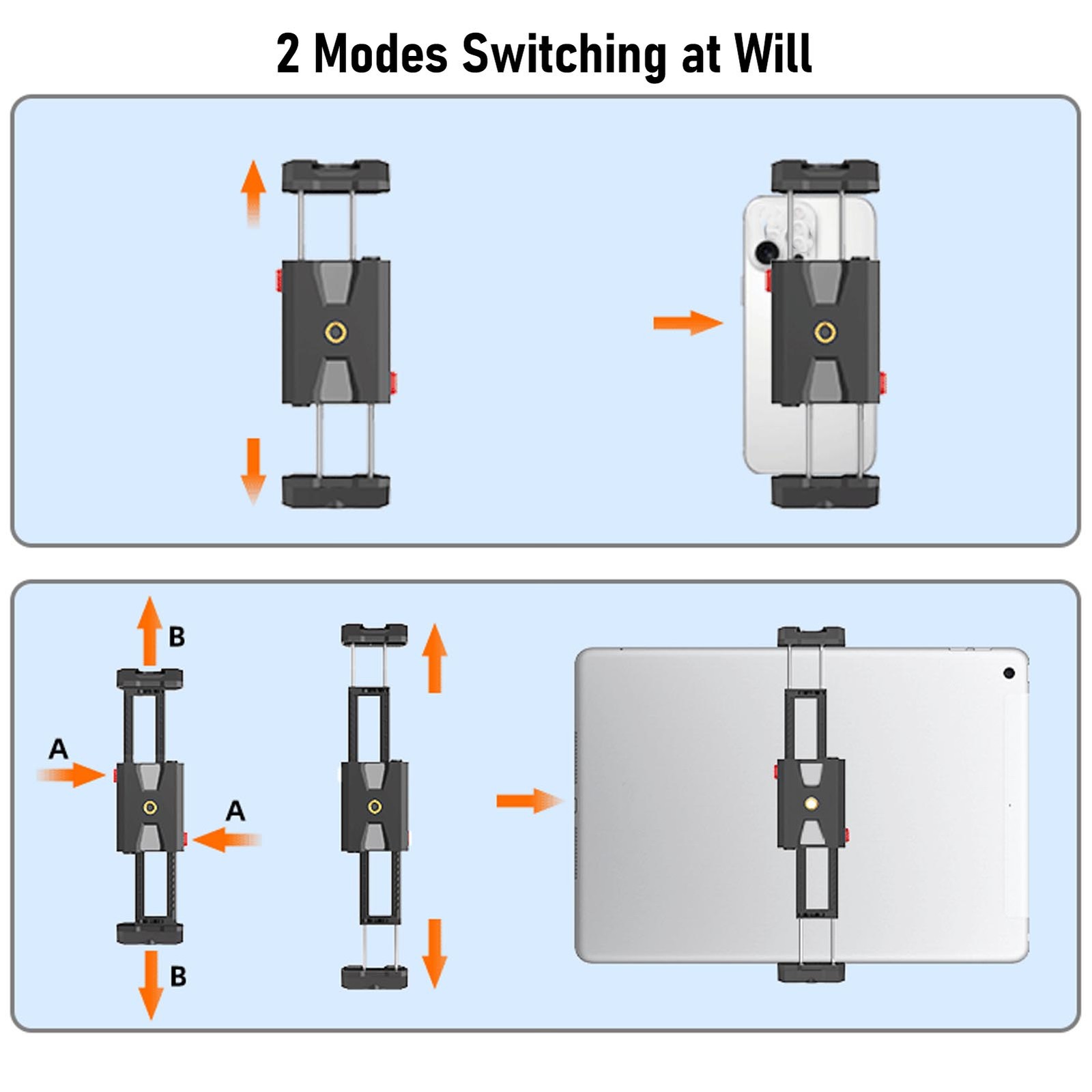 2 Modes Switching at Will

B

A

A

B