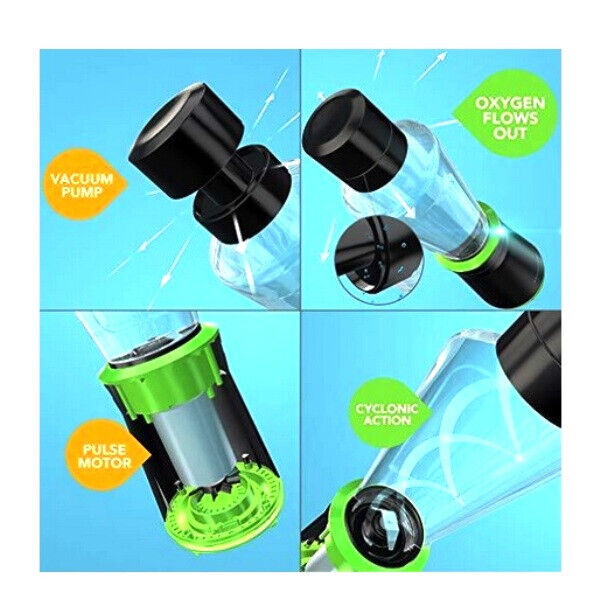 VACUUM PUMP

OXYGEN FLOWS OUT

PULSE MOTOR

CYCLONIC ACTION