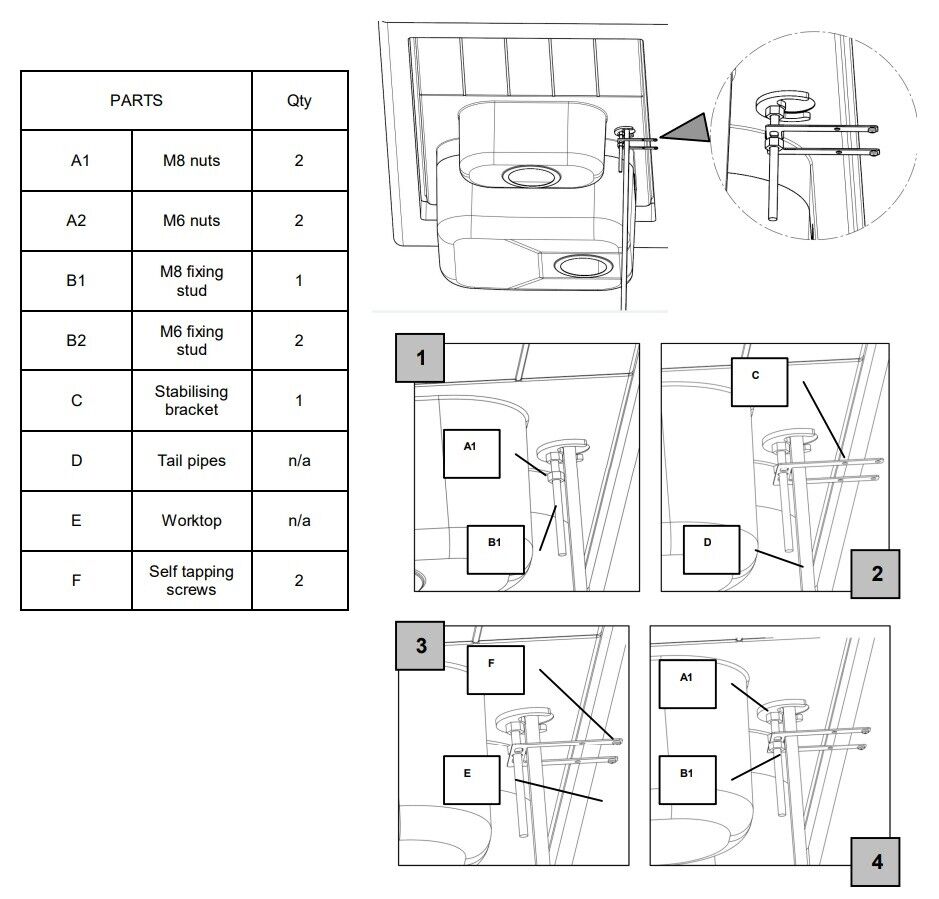 | PARTS | | Qty |
|---|---|---|
| A1 | M8 nuts | 2 |
| A2 | M6 nuts | 2 |
| B1 | M8 fixing stud | 1 |
| B2 | M6 fixing stud | 2 |
| C | Stabilising bracket | 1 |
| D | Tail pipes | n/a |
| E | Worktop | n/a |
| F | Self tapping screws | 2 |

1
A1
B1

C
D
2

3
F
E

A1
B1
4