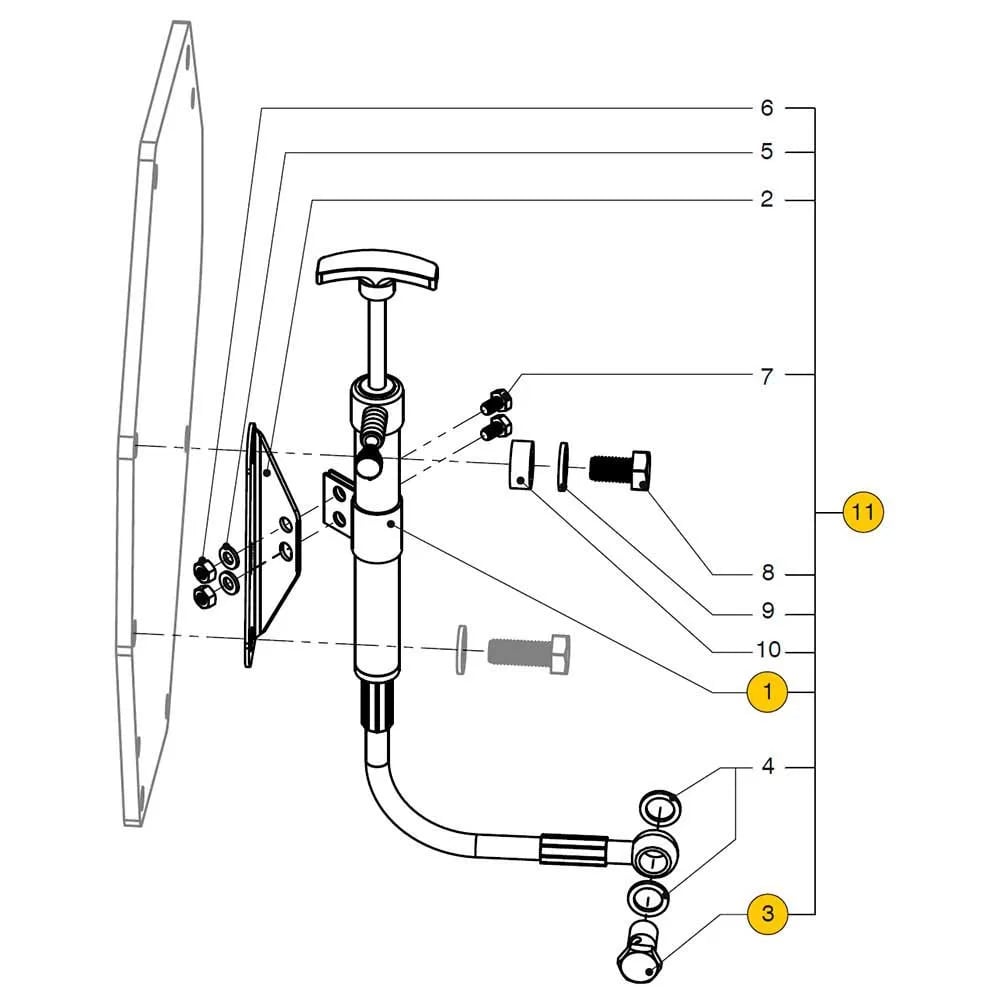 6
5
2
7
11
8
9
10
1
4
3