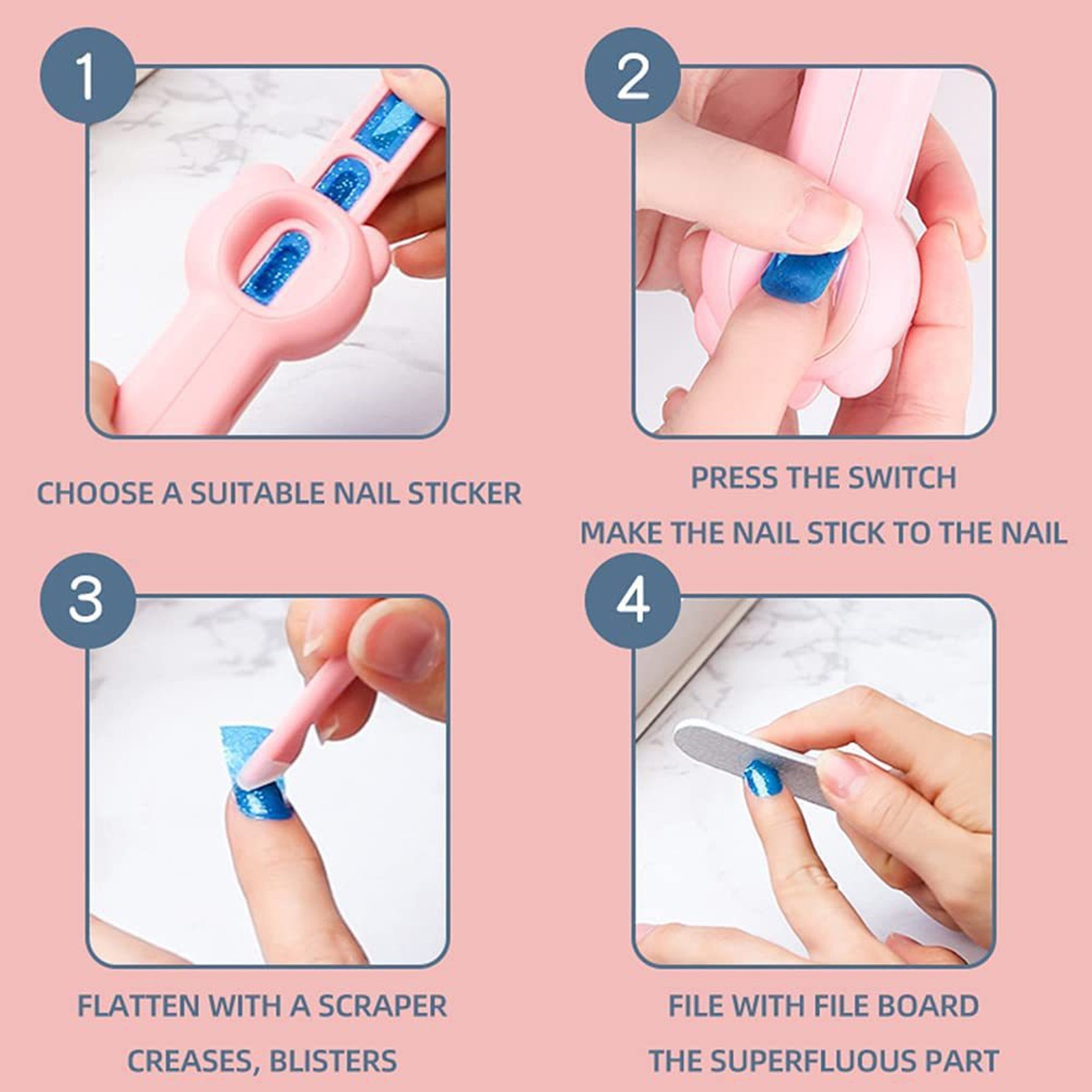 1

CHOOSE A SUITABLE NAIL STICKER

2

PRESS THE SWITCH

MAKE THE NAIL STICK TO THE NAIL

3

FLATTEN WITH A SCRAPER

CREASES, BLISTERS

4

FILE WITH FILE BOARD

THE SUPERFLUOUS PART