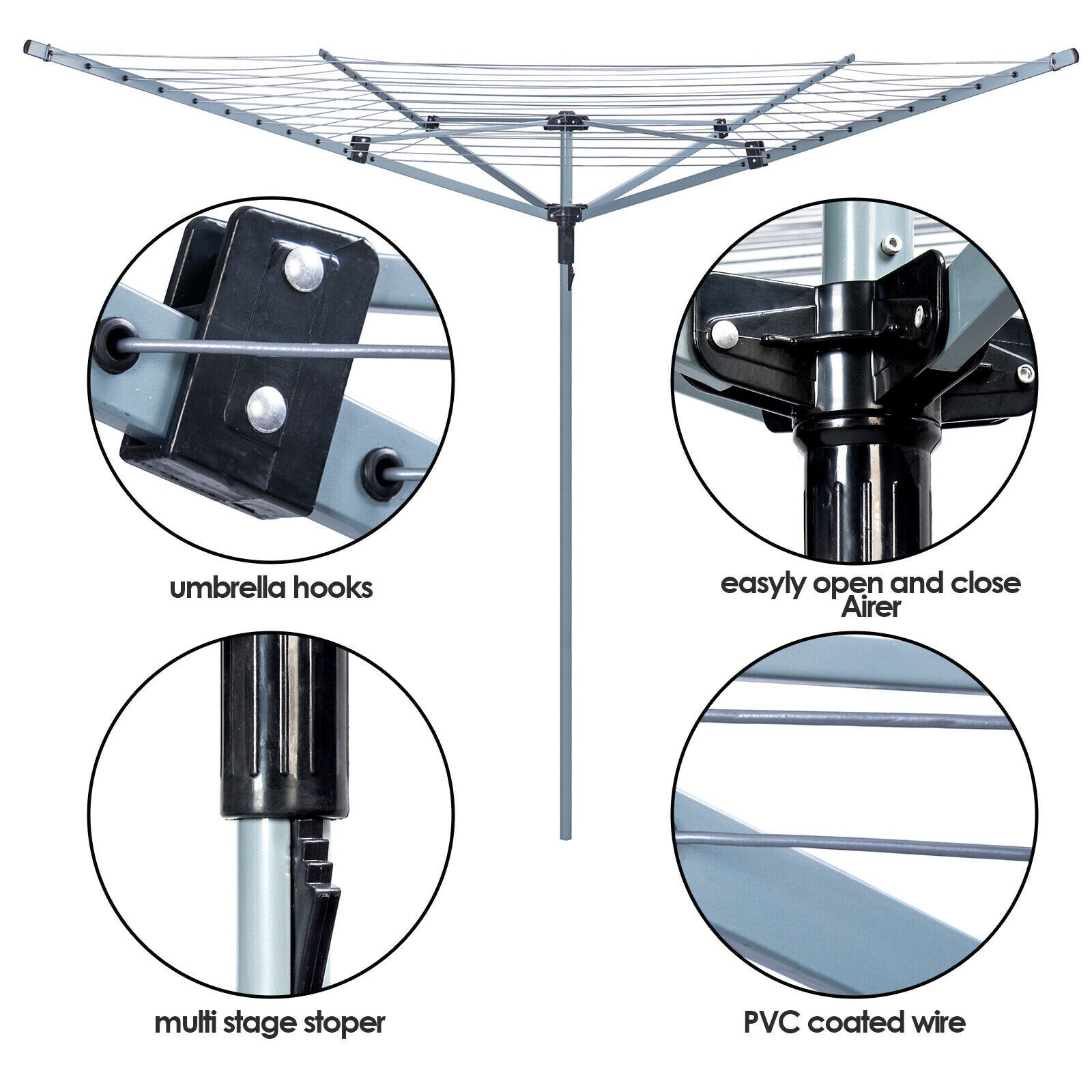 umbrella hooks

easyly open and close Airer

multi stage stoper

PVC coated wire