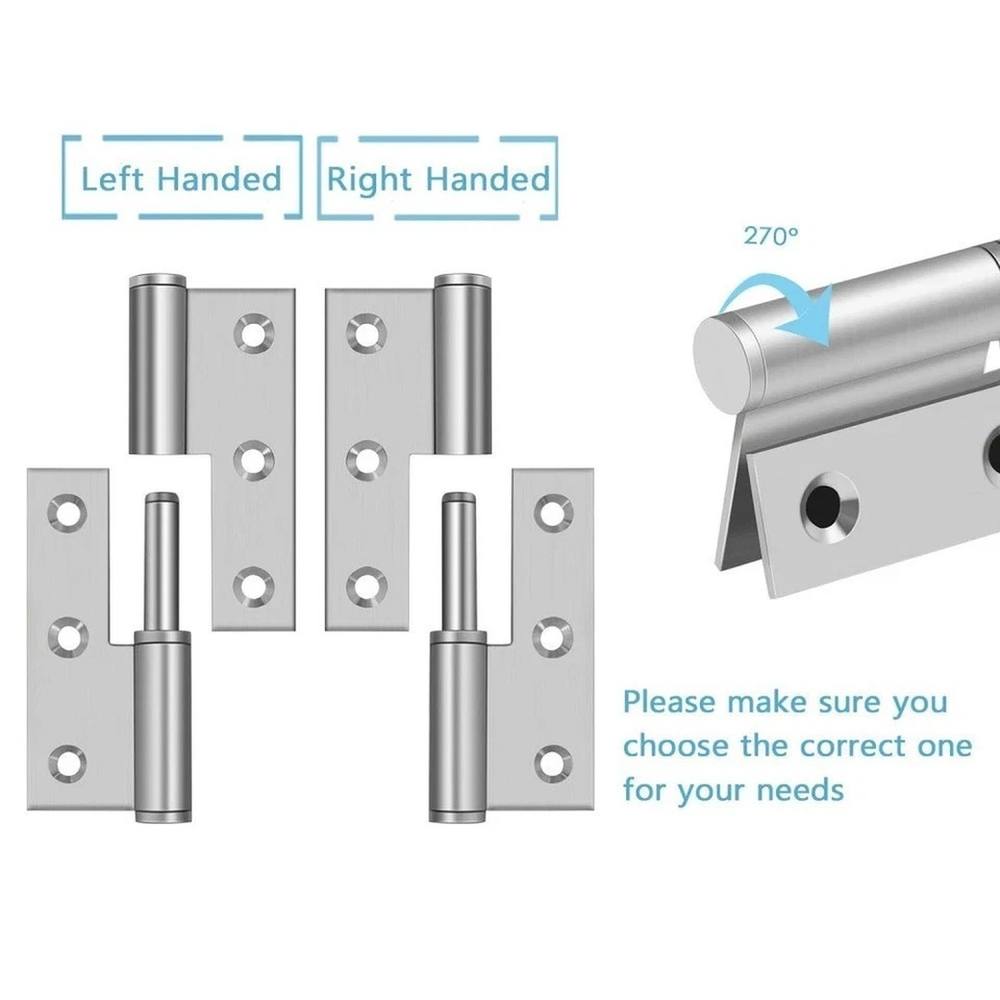 Left Handed

Right Handed

270°

Please make sure you choose the correct one for your needs