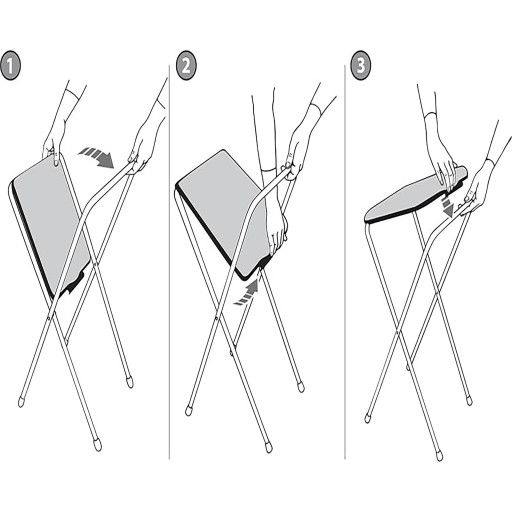 1

2

3